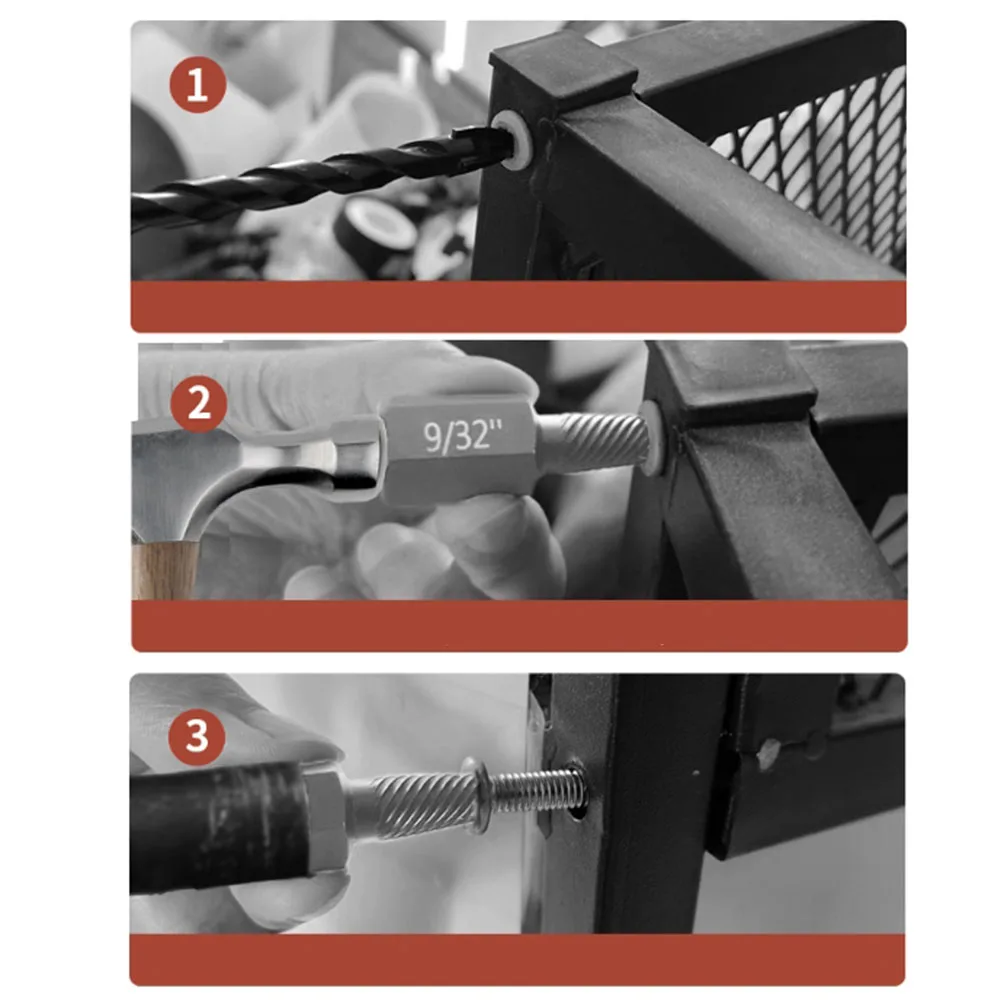 1

2

9/32"

3