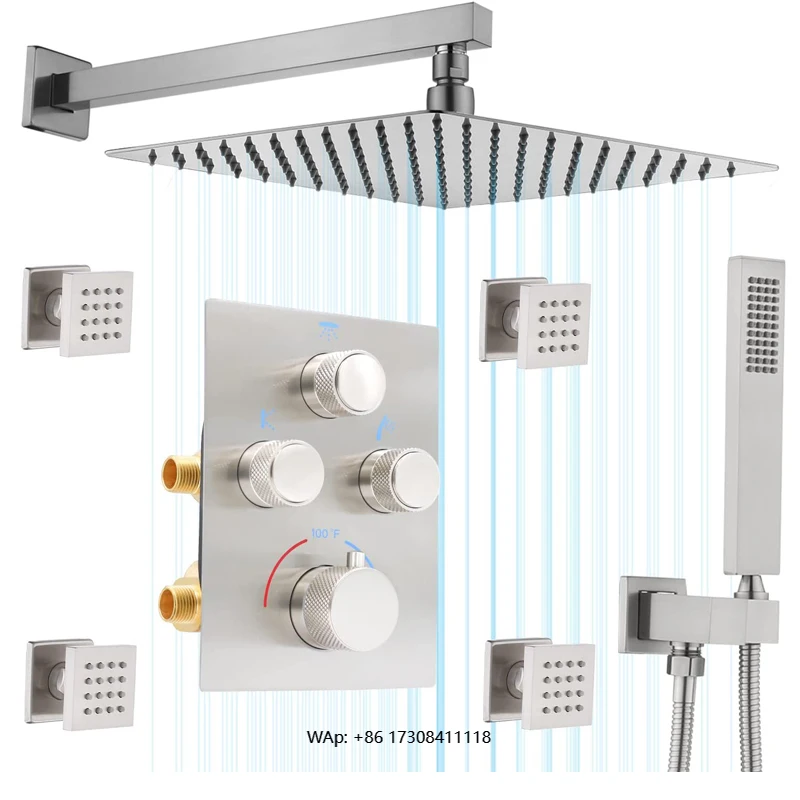 100°F

WAp: +86 17308411118