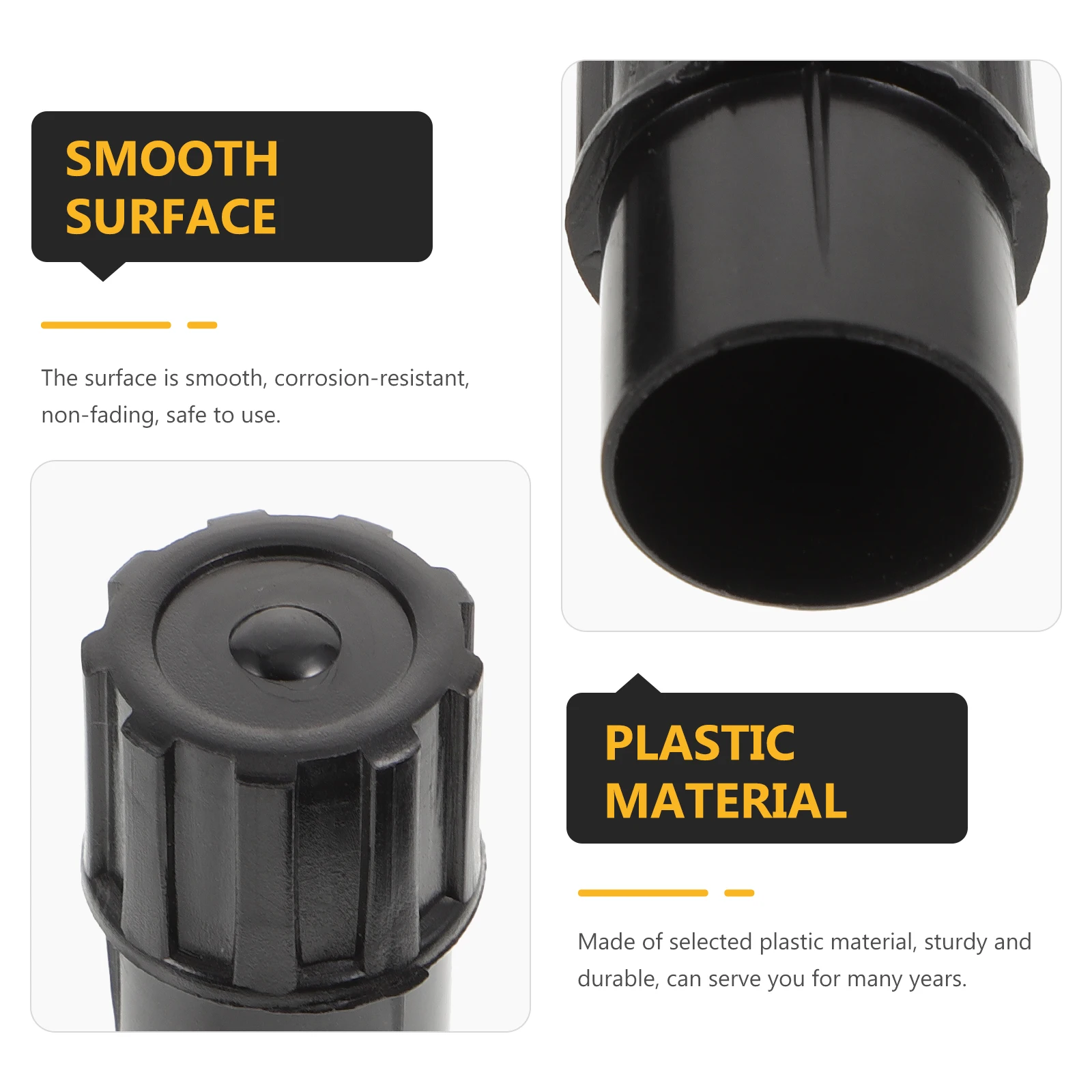 SMOOTH SURFACE

The surface is smooth, corrosion-resistant, non-fading, safe to use.

PLASTIC MATERIAL

Made of selected plastic material, sturdy and durable, can serve you for many years.