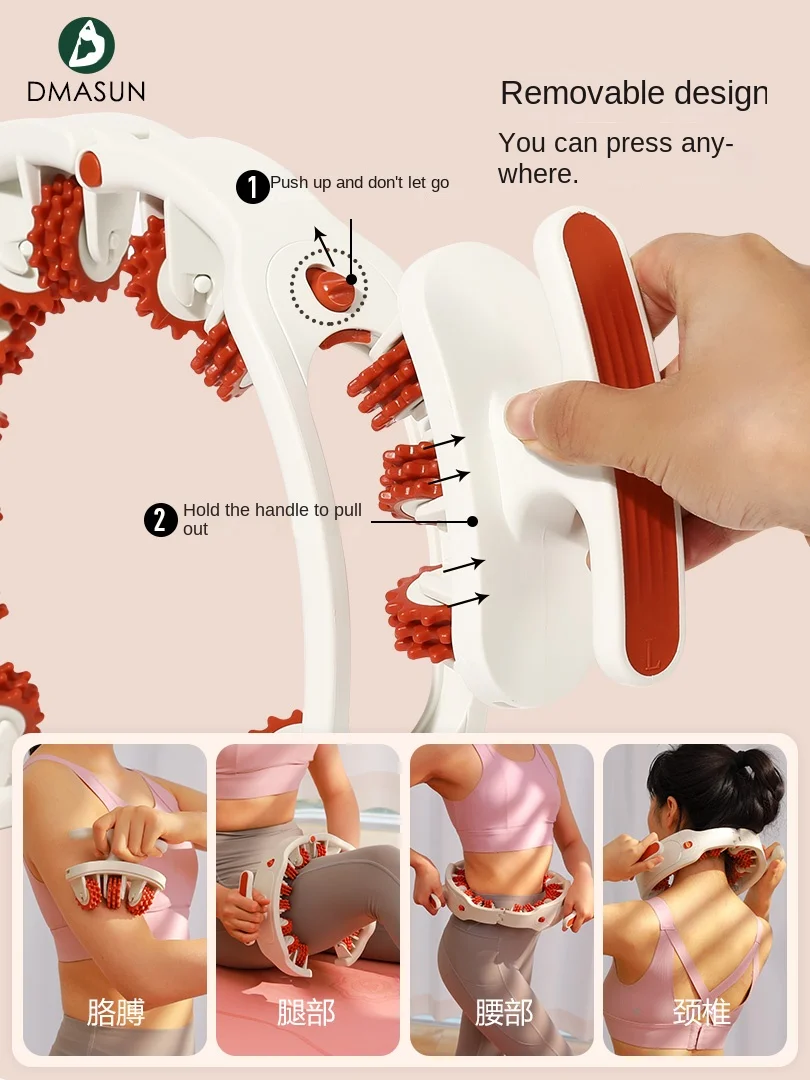 DMASUN

Removable design

You can press anywhere.

1 Push up and don't let go

2 Hold the handle to pull out

L

胳膊

腿部

腰部

颈椎