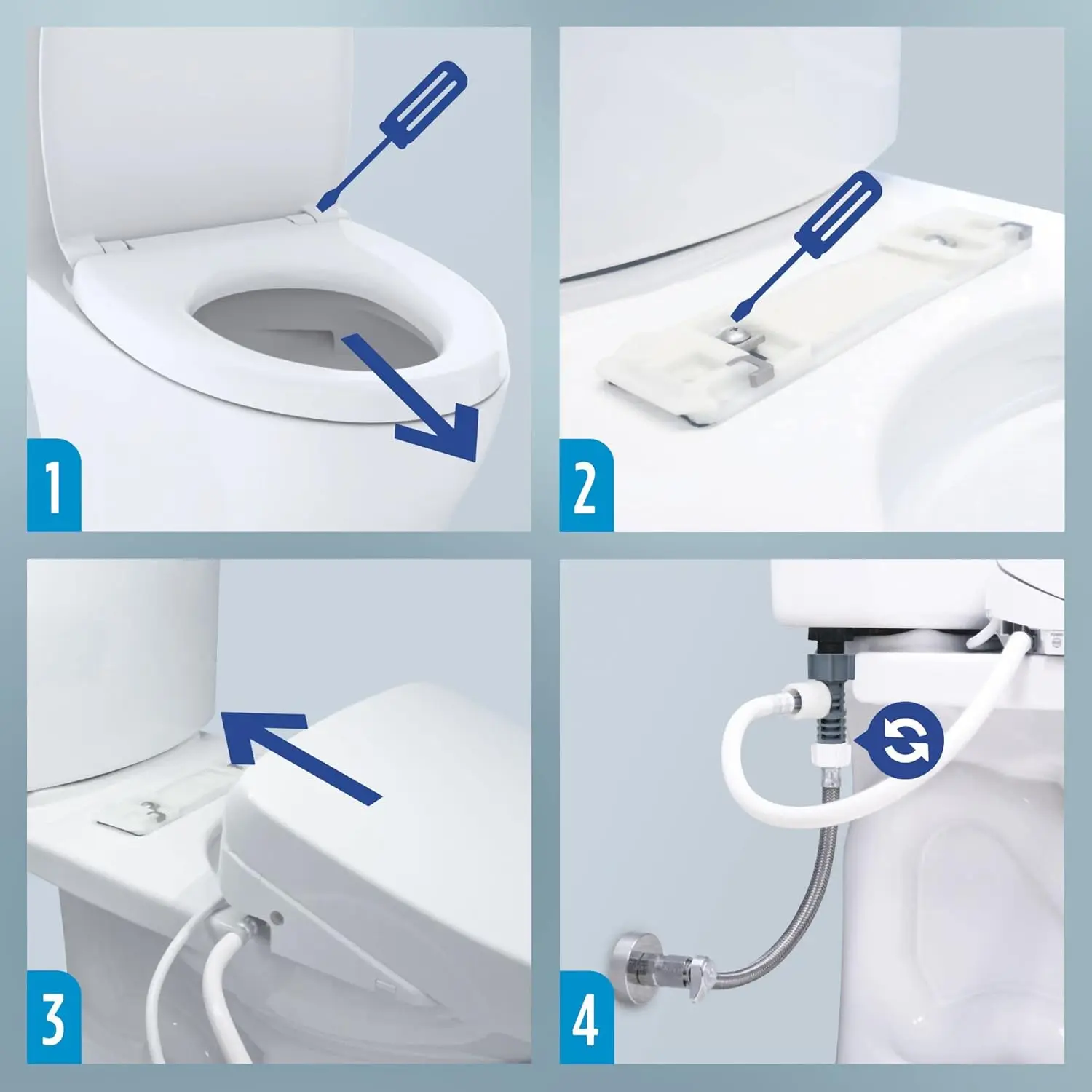 1

2

3

4