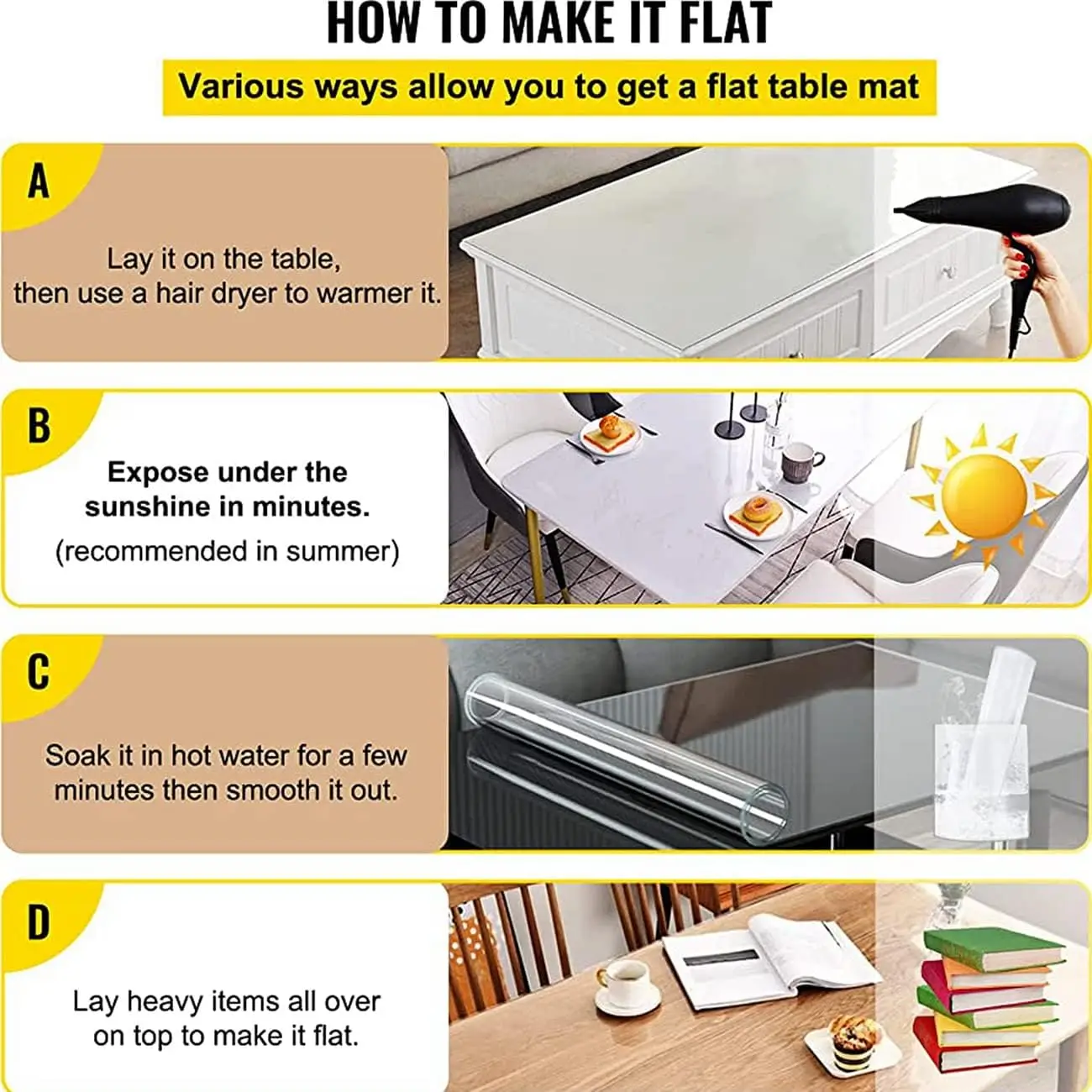 HOW TO MAKE IT FLAT

Various ways allow you to get a flat table mat

A

Lay it on the table, then use a hair dryer to warmer it.

B

Expose under the sunshine in minutes.
(recommended in summer)

C

Soak it in hot water for a few minutes then smooth it out.

D

Lay heavy items all over on top to make it flat.