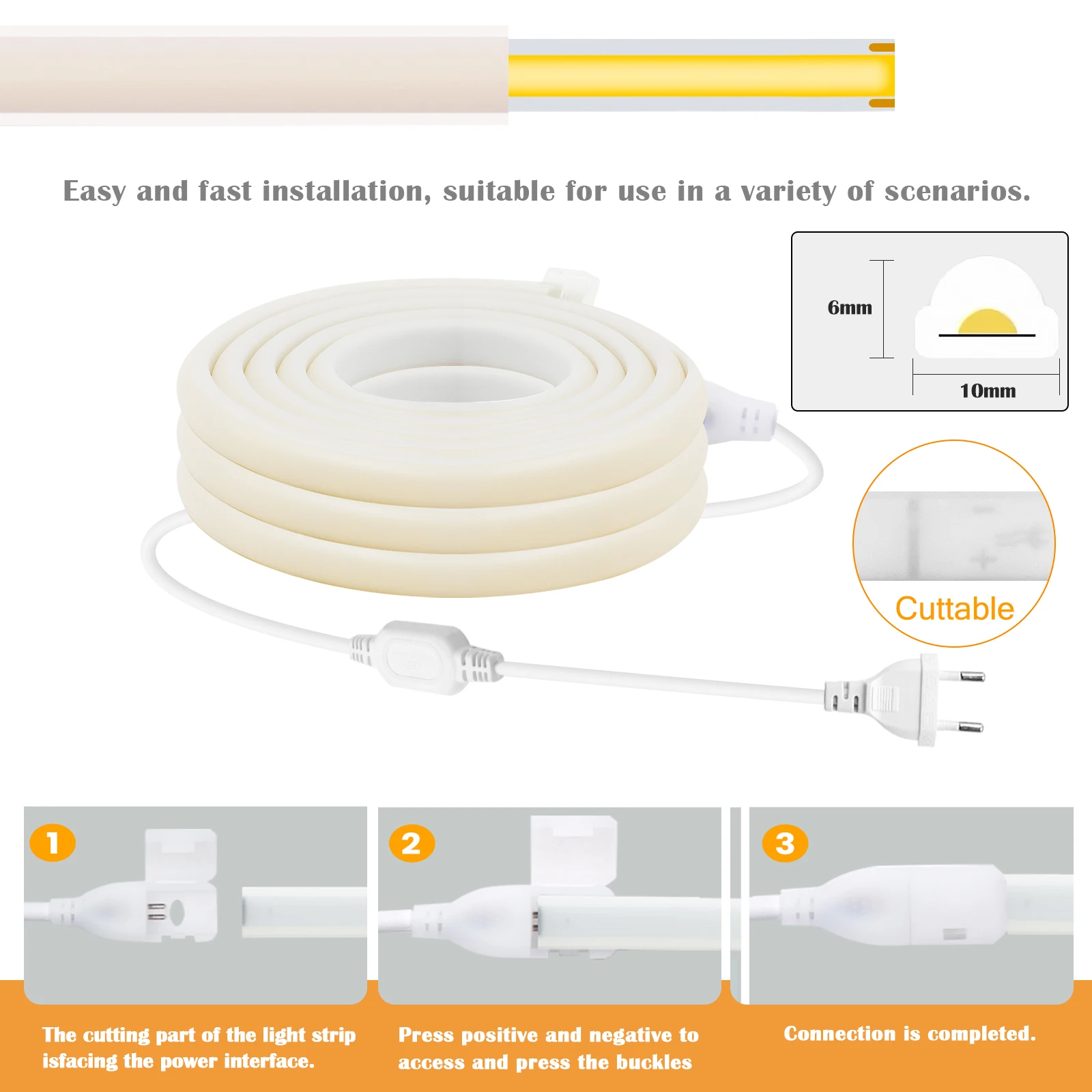 Easy and fast installation, suitable for use in a variety of scenarios.

6mm

10mm

Cuttable

1

2

3

The cutting part of the light strip isfacing the power interface.

Press positive and negative to access and press the buckles

Connection is completed.