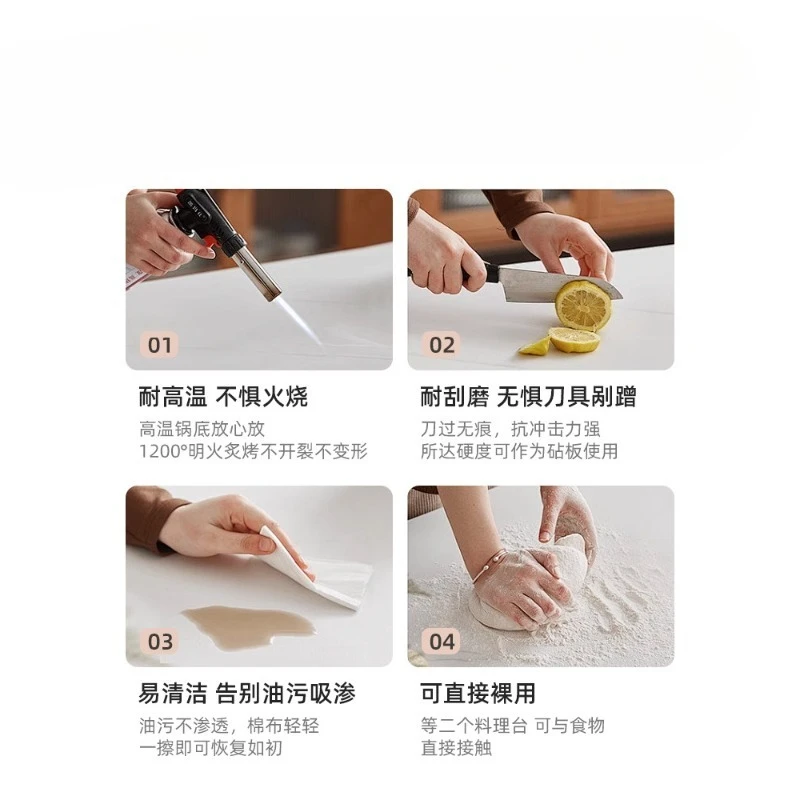 01

耐高温 不惧火烧

高温锅底放心放
1200°明火炙烤不开裂不变形

02

耐刮磨 无惧刀具剐蹭

刀过无痕，抗冲击力强
所达硬度可作为砧板使用

03

易清洁 告别油污吸渗

油污不渗透，棉布轻轻
一擦即可恢复如初

04

可直接裸用

等二个料理台 可与食物
直接接触