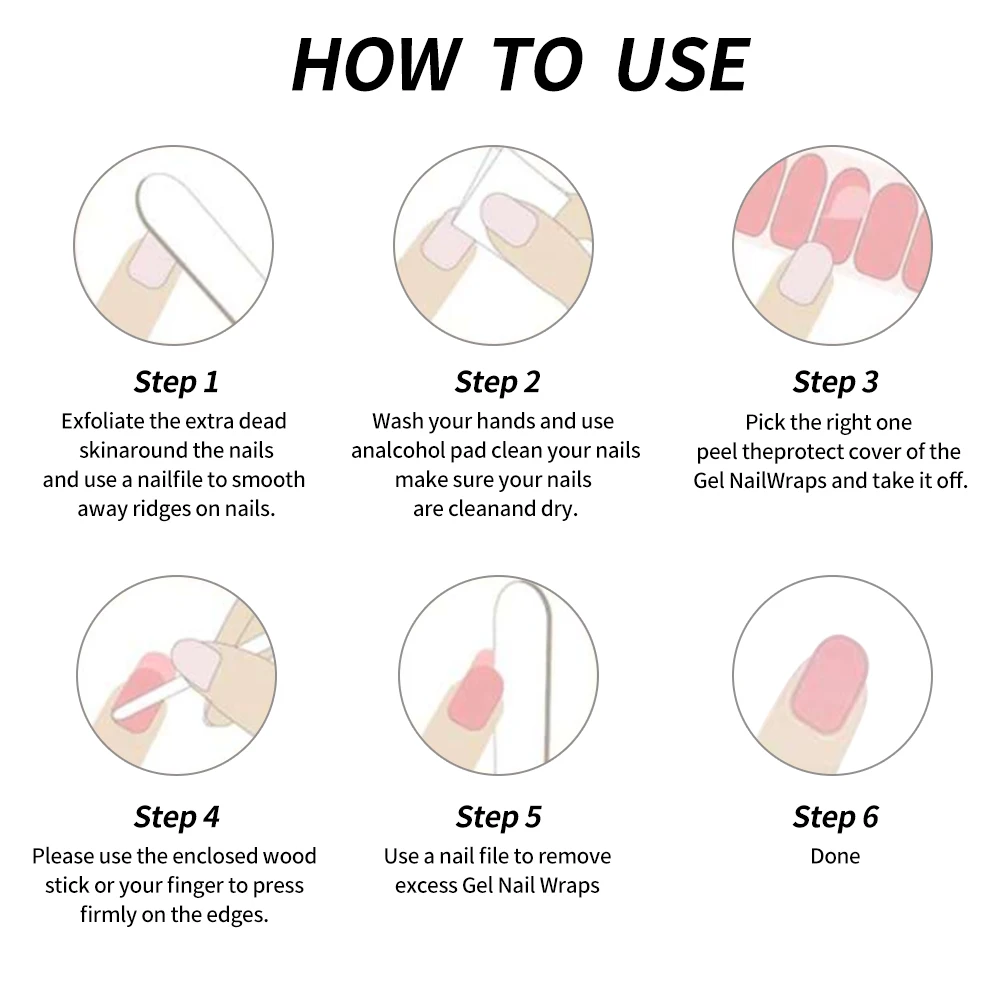 HOW TO USE

Step 1
Exfoliate the extra dead skinaround the nails and use a nailfile to smooth away ridges on nails.

Step 2
Wash your hands and use analcohol pad clean your nails make sure your nails are cleanand dry.

Step 3
Pick the right one peel theprotect cover of the Gel NailWraps and take it off.

Step 4
Please use the enclosed wood stick or your finger to press firmly on the edges.

Step 5
Use a nail file to remove excess Gel Nail Wraps

Step 6
Done