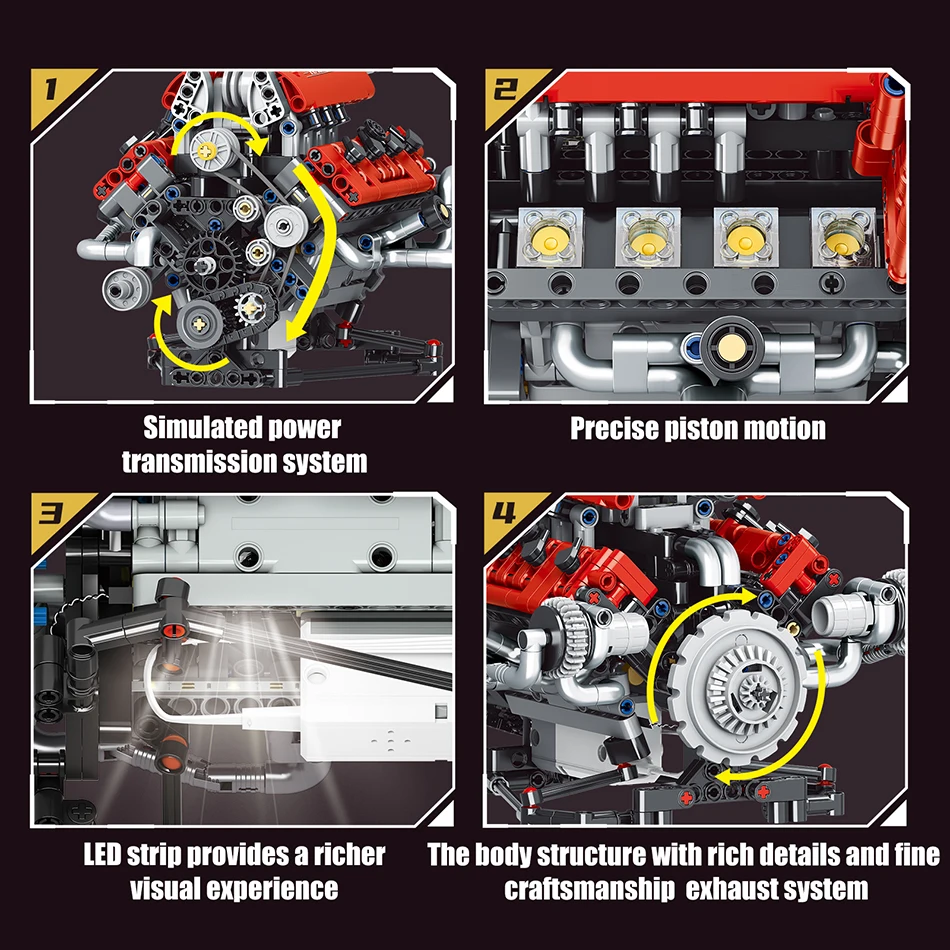 1

Simulated power transmission system

2

Precise piston motion

3

LED strip provides a richer visual experience

4

The body structure with rich details and fine craftsmanship exhaust system