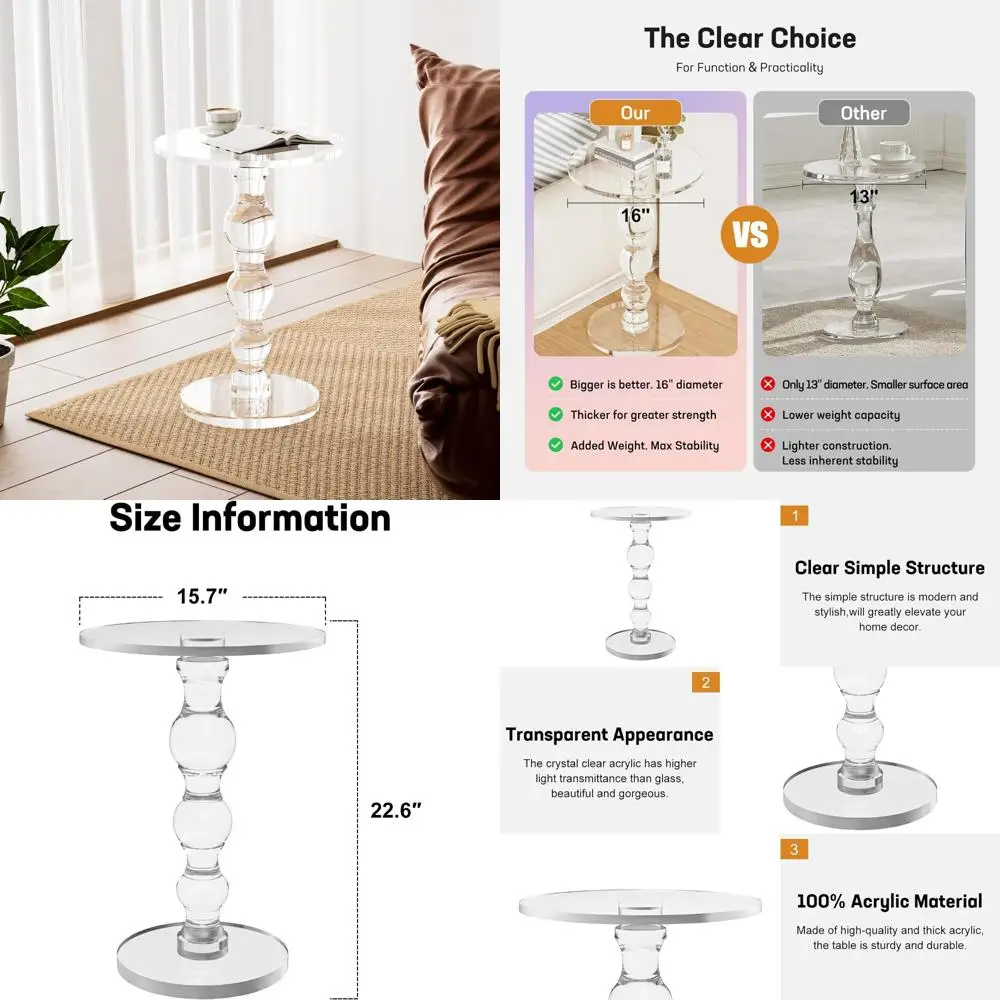 The Clear Choice

For Function & Practicality

Our

16"

VS

Other

13"

Bigger is better. 16" diameter

Thicker for greater strength

Added Weight. Max Stability

Only 13" diameter. Smaller surface area

Lower weight capacity

Lighter construction. Less inherent stability

Size Information

15.7"

22.6"

1

Clear Simple Structure

The simple structure is modern and stylish,will greatly elevate your home decor.

2

Transparent Appearance

The crystal clear acrylic has higher light transmittance than glass, beautiful and gorgeous.

3

100% Acrylic Material

Made of high-quality and thick acrylic, the table is sturdy and durable.