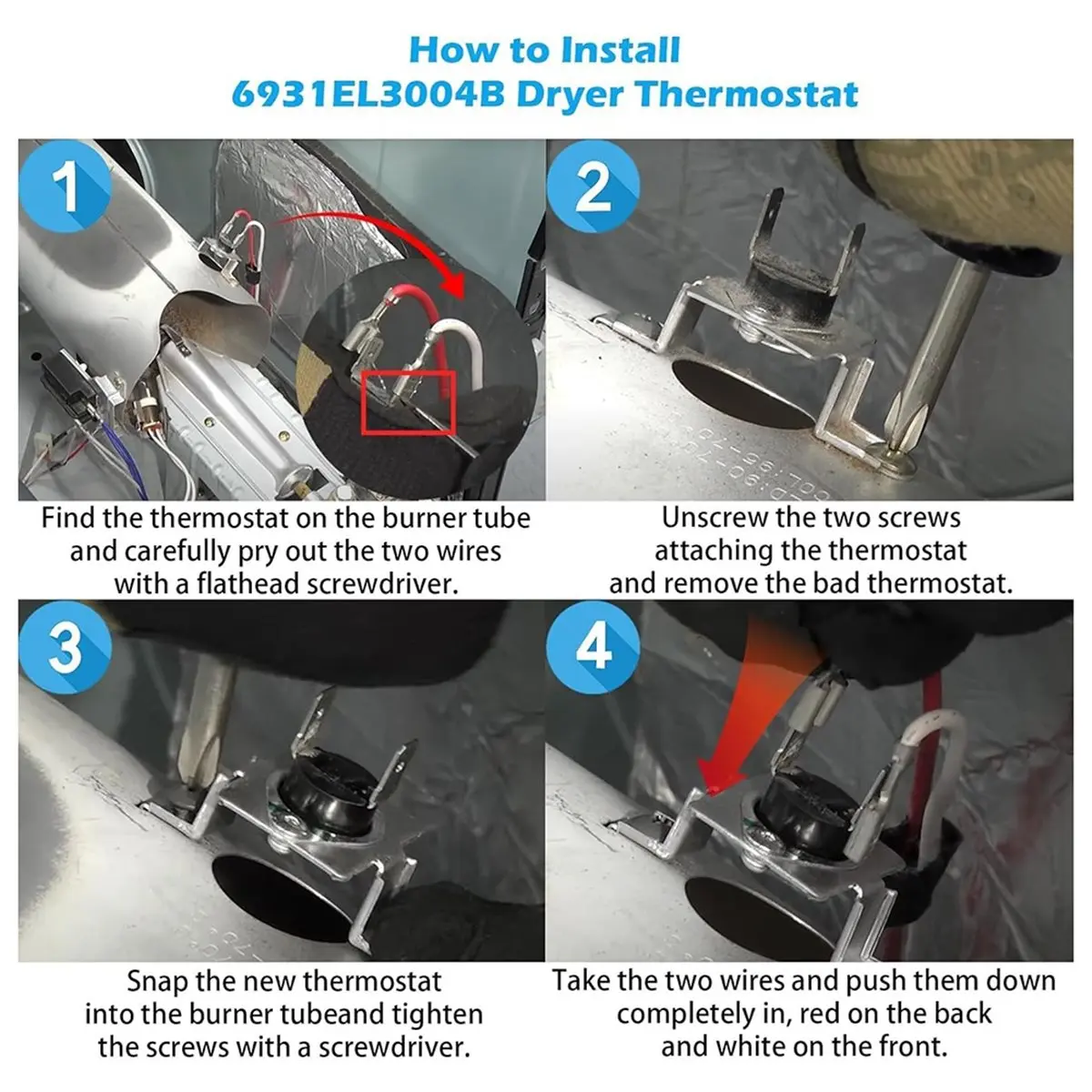 How to Install
6931EL3004B Dryer Thermostat

1

Find the thermostat on the burner tube and carefully pry out the two wires with a flathead screwdriver.

2

Unscrew the two screws attaching the thermostat and remove the bad thermostat.

3

Snap the new thermostat into the burner tubeand tighten the screws with a screwdriver.

4

Take the two wires and push them down completely in, red on the back and white on the front.