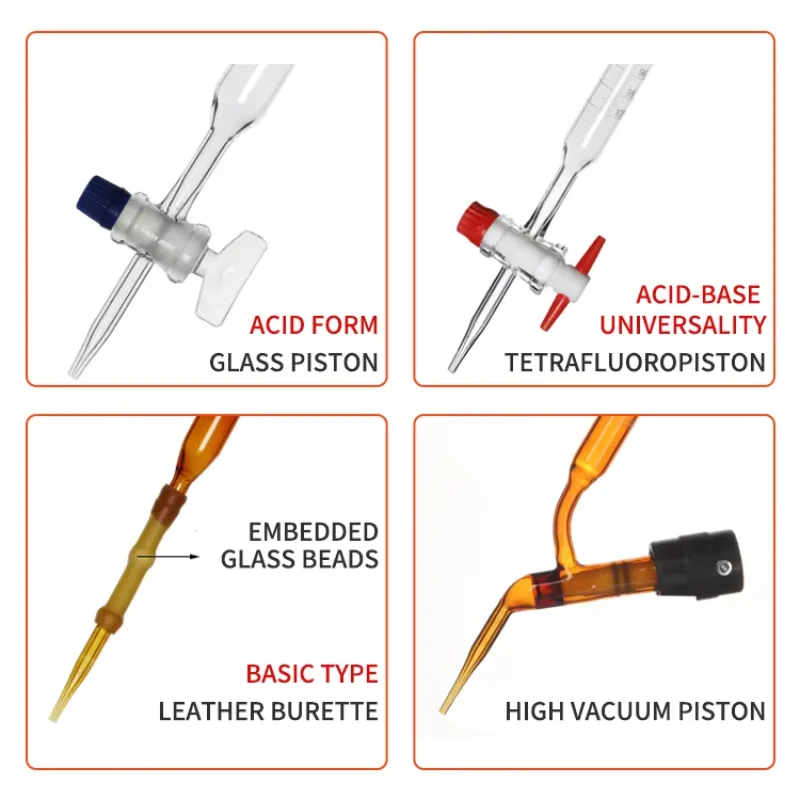 ACID FORM
GLASS PISTON

ACID-BASE
UNIVERSALITY
TETRAFLUOROPISTON

EMBEDDED
GLASS BEADS

BASIC TYPE
LEATHER BURETTE

HIGH VACUUM PISTON