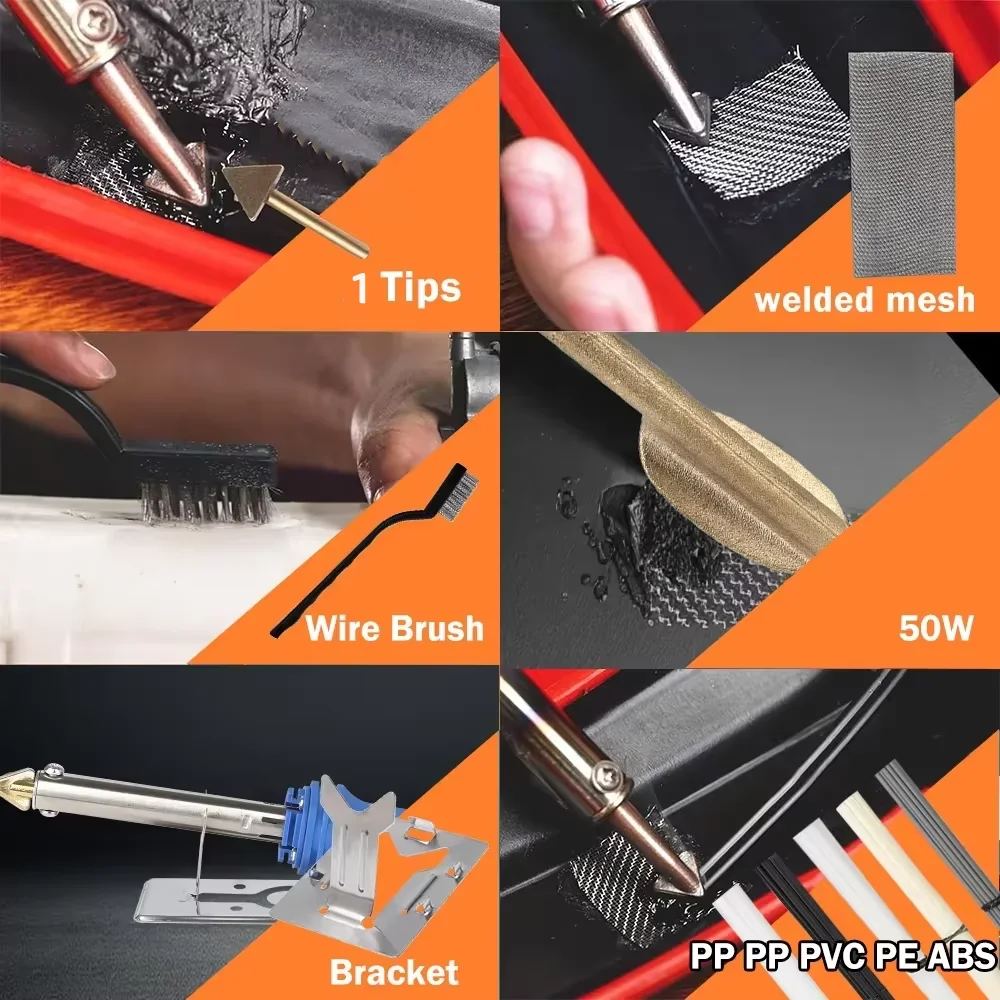 1 Tips

welded mesh

Wire Brush

50W

Bracket

PP PP PVC PE ABS