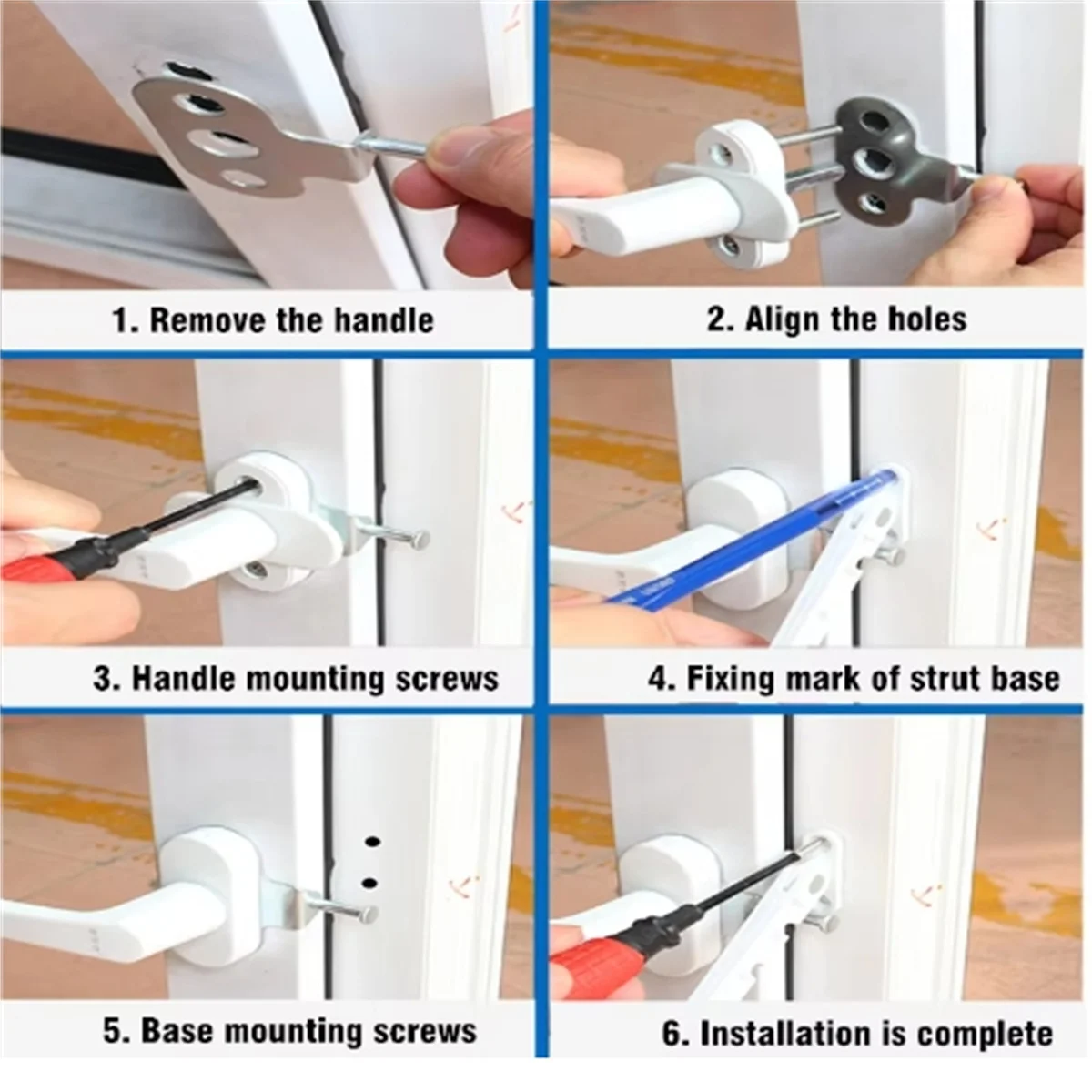 1. Remove the handle

2. Align the holes

3. Handle mounting screws

4. Fixing mark of strut base

5. Base mounting screws

6. Installation is complete