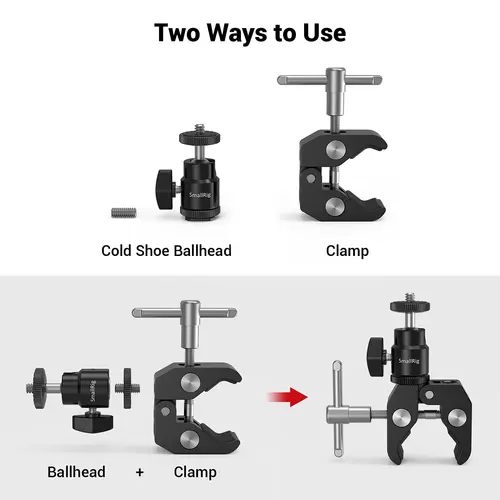 Two Ways to Use

SmallRig

Cold Shoe Ballhead

Clamp

SmallRig

SmallRig

Ballhead + Clamp