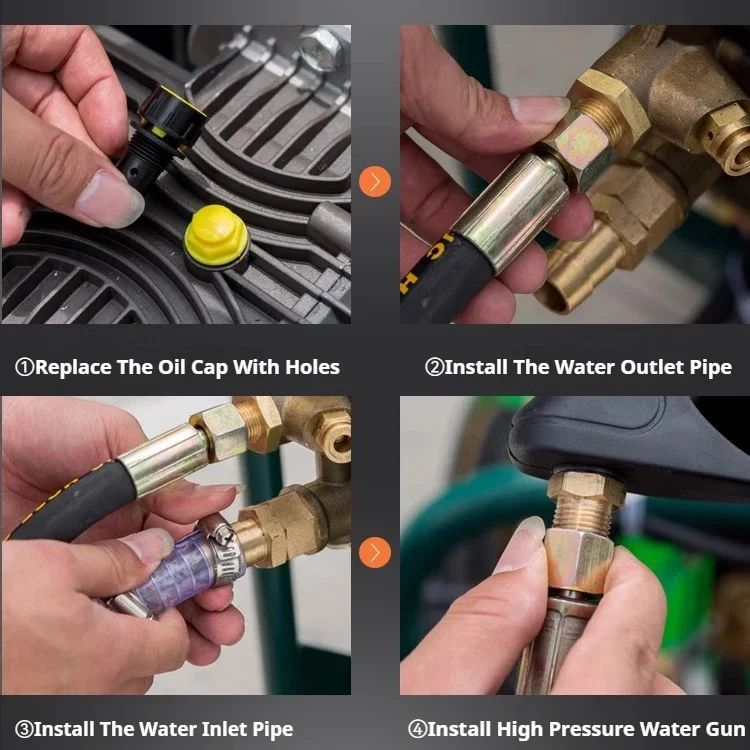 ①Replace The Oil Cap With Holes

②Install The Water Outlet Pipe

③Install The Water Inlet Pipe

④Install High Pressure Water Gun