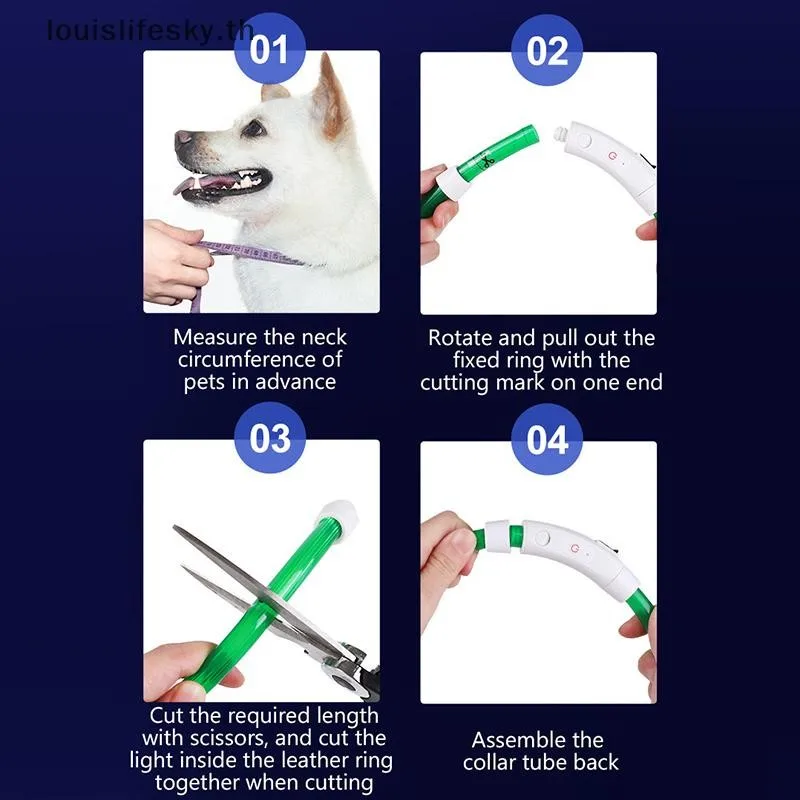 louislifesky.th

01

Measure the neck circumference of pets in advance

02

Rotate and pull out the fixed ring with the cutting mark on one end

03

Cut the required length with scissors, and cut the light inside the leather ring together when cutting

04

Assemble the collar tube back