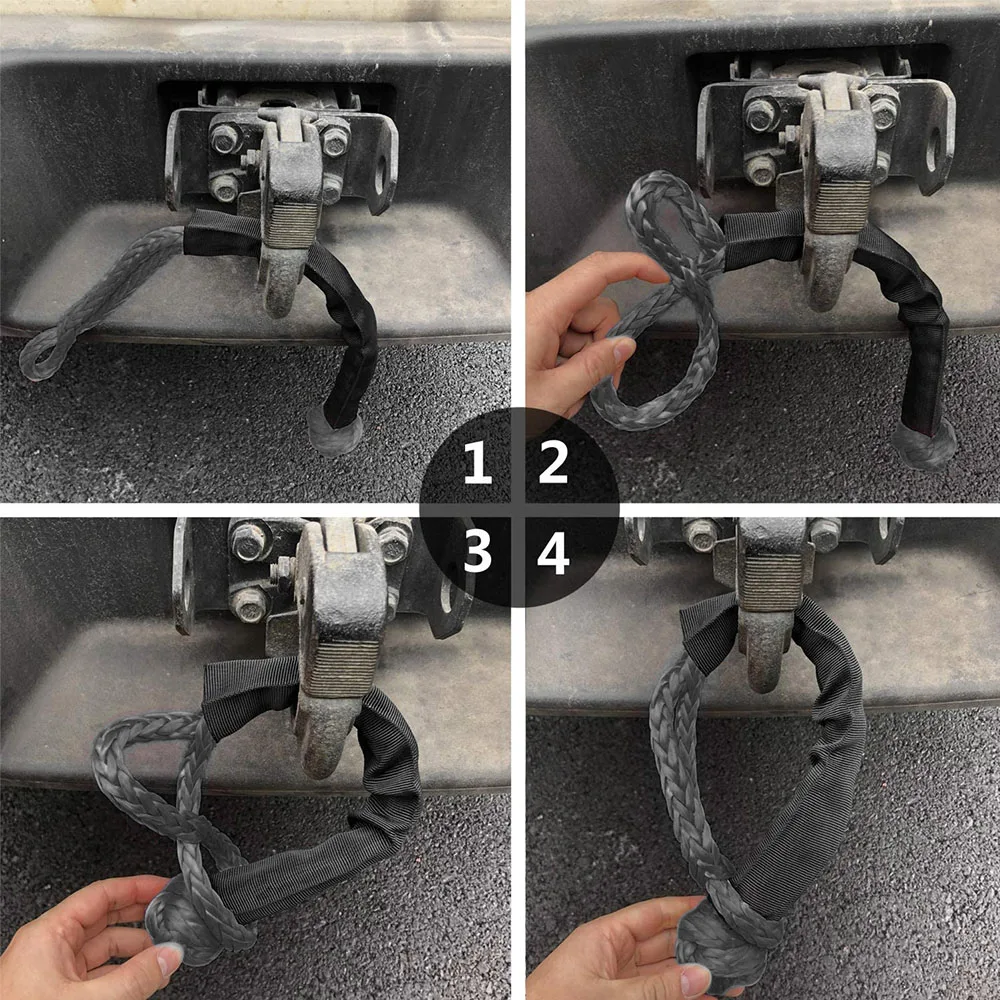 1 2
3 4