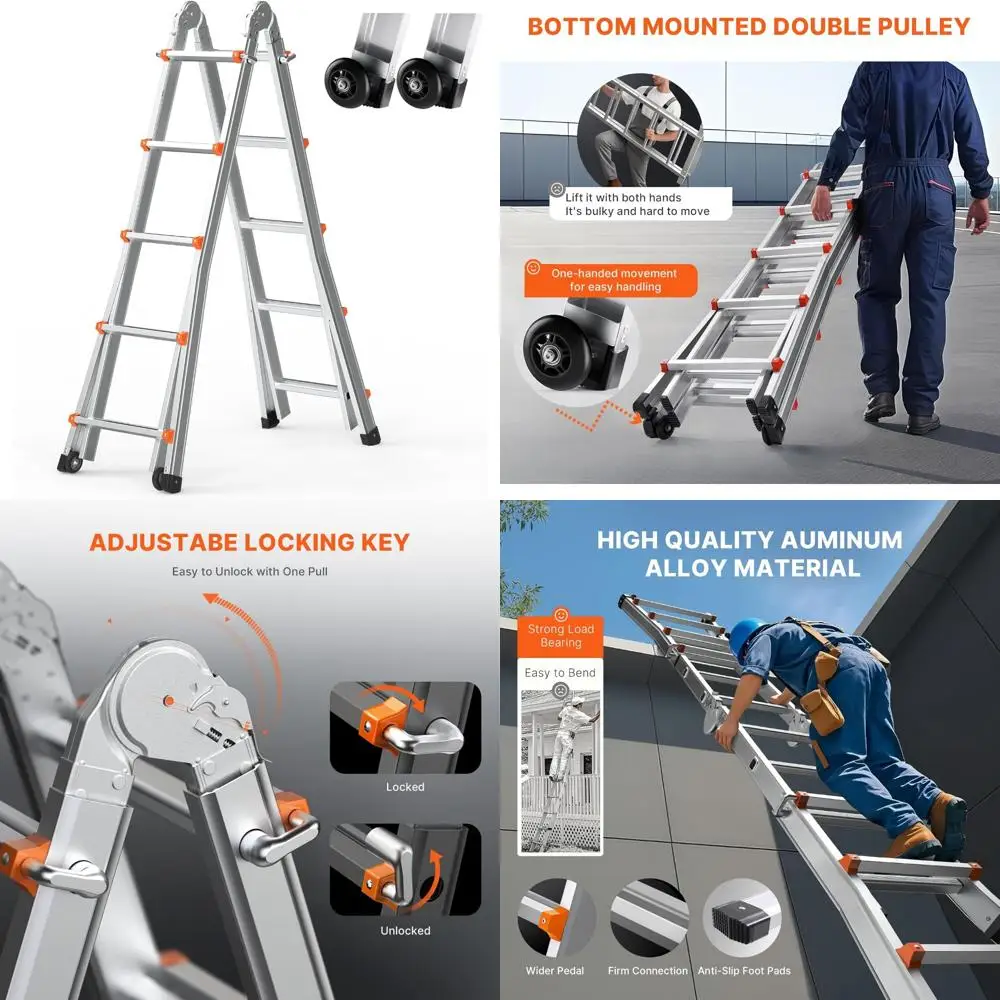 BOTTOM MOUNTED DOUBLE PULLEY

Lift it with both hands
It's bulky and hard to move

One-handed movement for easy handling

ADJUSTABE LOCKING KEY

Easy to Unlock with One Pull

Locked

Unlocked

HIGH QUALITY AUMINUM ALLOY MATERIAL

Strong Load Bearing

Easy to Bend

Wider Pedal

Firm Connection

Anti-Slip Foot Pads