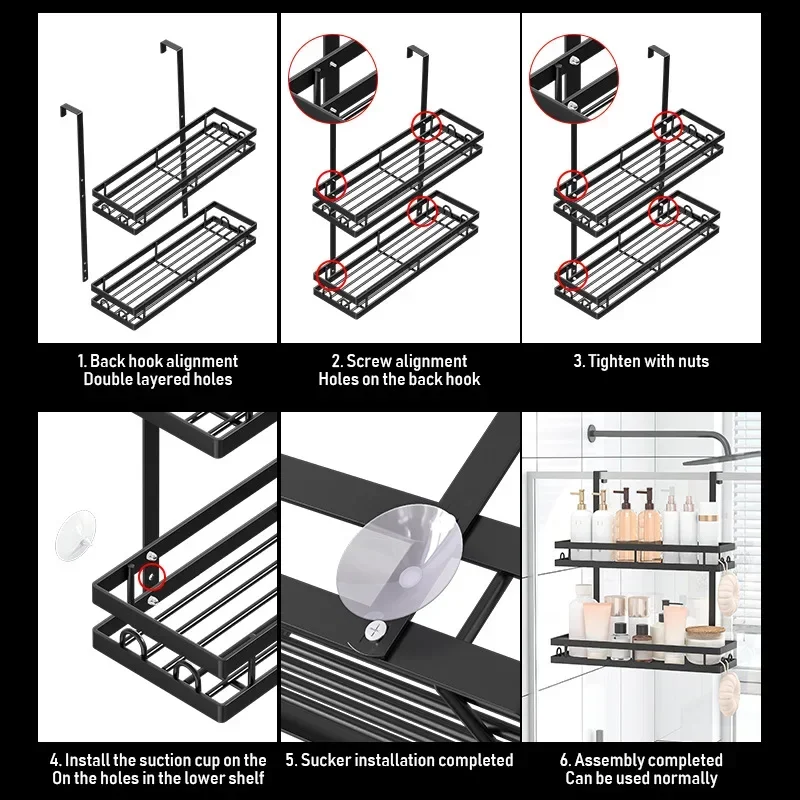 1. Back hook alignment
Double layered holes

2. Screw alignment
Holes on the back hook

3. Tighten with nuts

4. Install the suction cup on the
On the holes in the lower shelf

5. Sucker installation completed

6. Assembly completed
Can be used normally