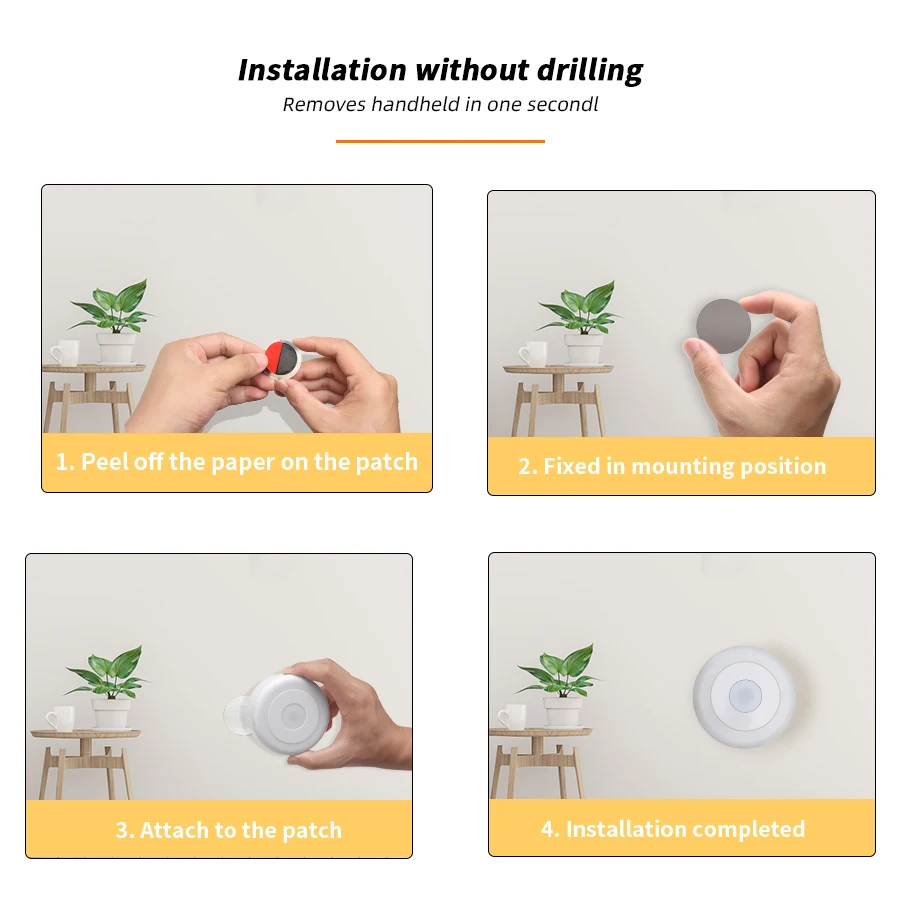 Installation without drilling

Removes handheld in one secondl

1. Peel off the paper on the patch

2. Fixed in mounting position

3. Attach to the patch

4. Installation completed