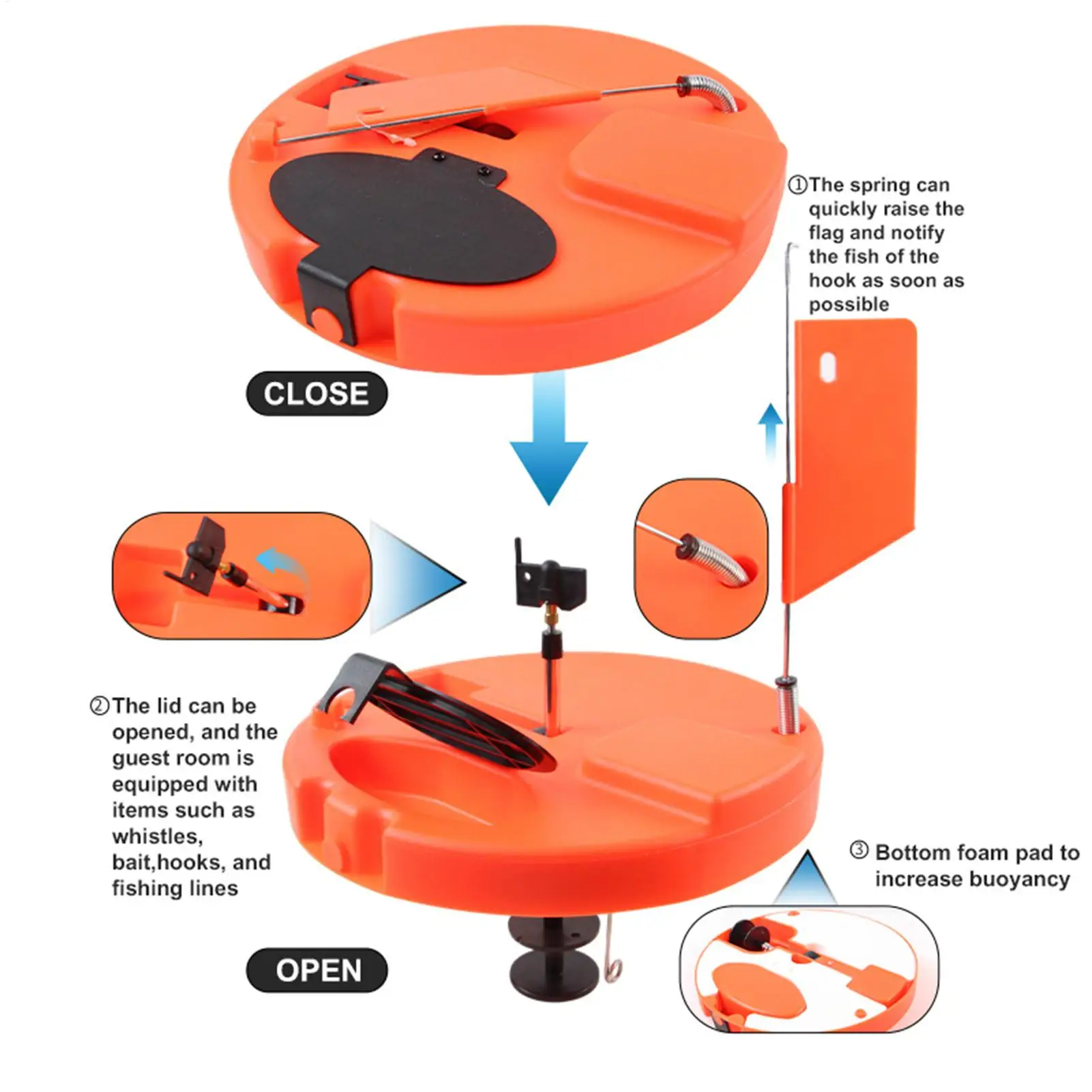 ①The spring can quickly raise the flag and notify the fish of the hook as soon as possible

CLOSE

②The lid can be opened, and the guest room is equipped with items such as whistles, bait,hooks, and fishing lines

③ Bottom foam pad to increase buoyancy

OPEN