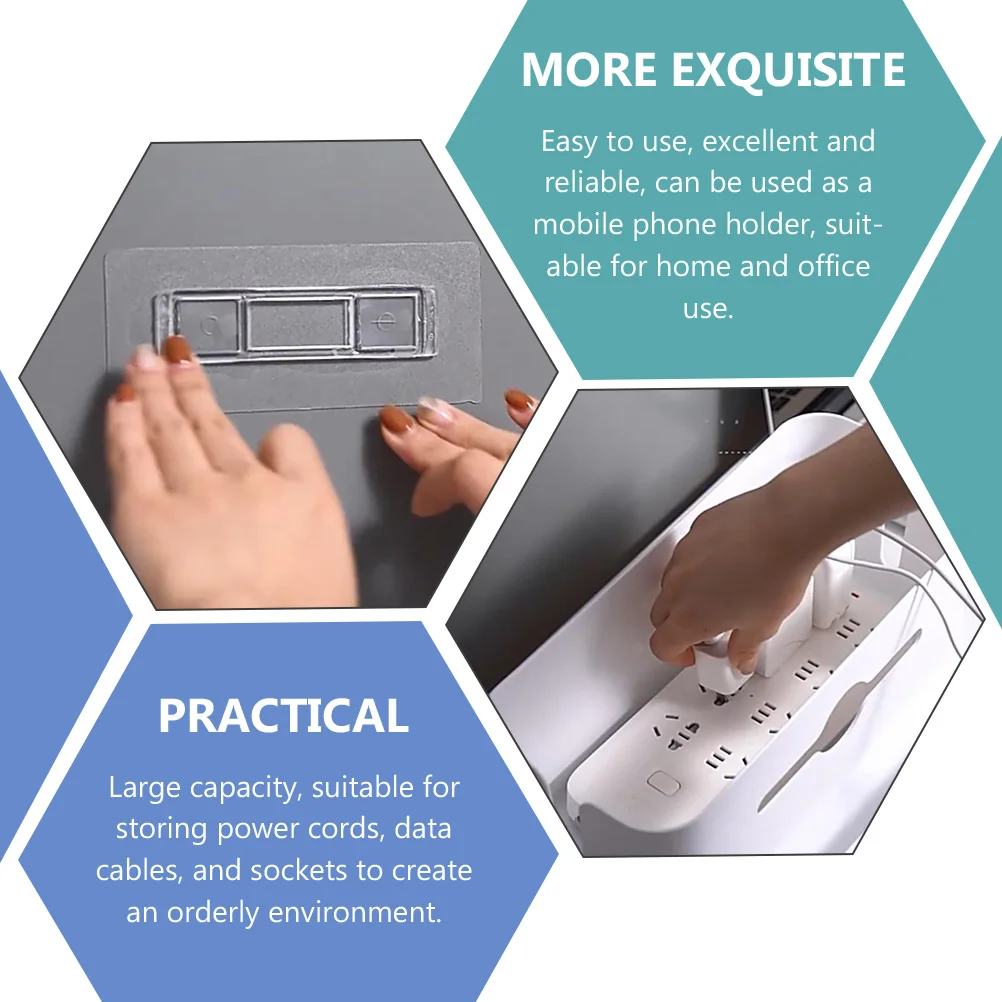 MORE EXQUISITE

Easy to use, excellent and reliable, can be used as a mobile phone holder, suitable for home and office use.

PRACTICAL

Large capacity, suitable for storing power cords, data cables, and sockets to create an orderly environment.