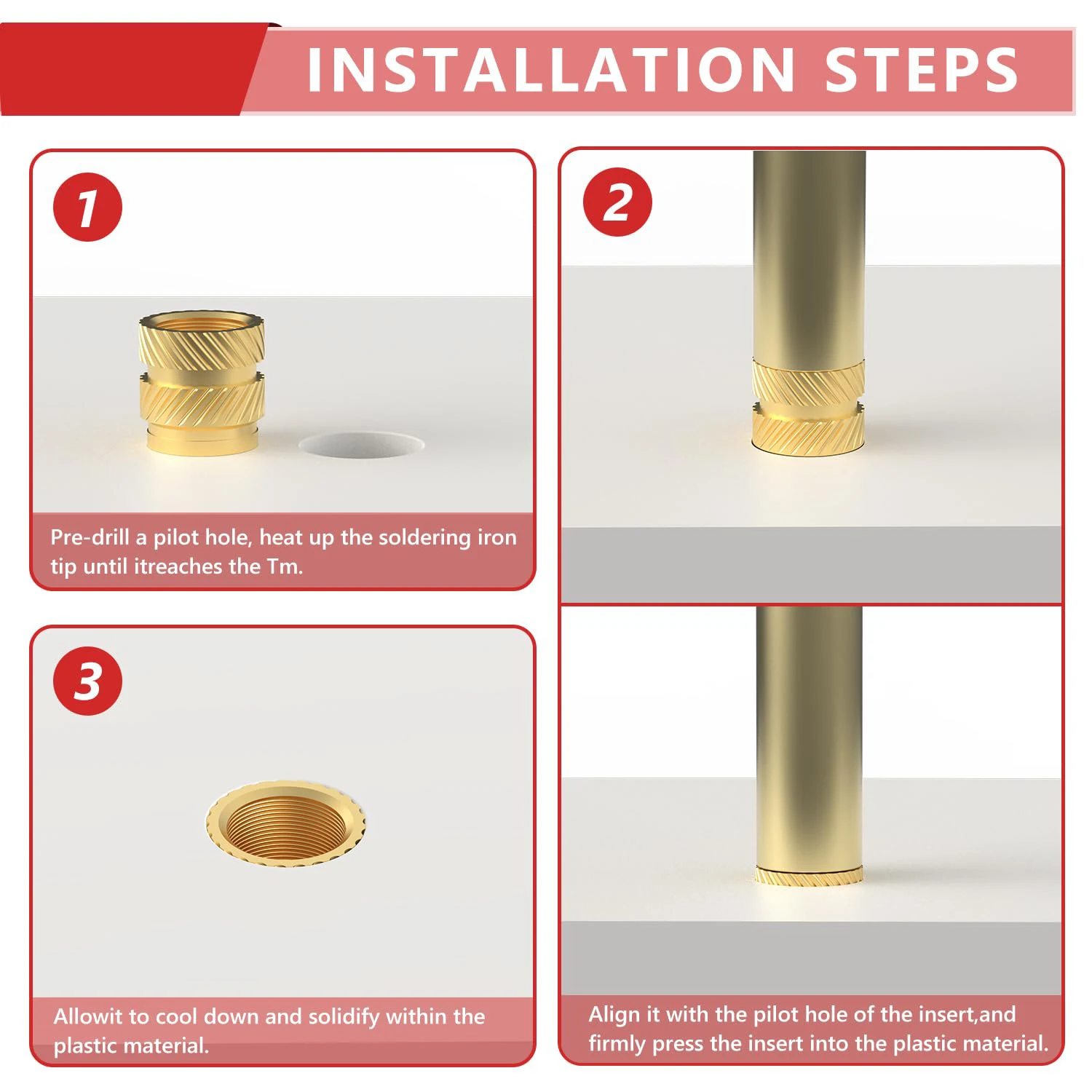 INSTALLATION STEPS

1

Pre-drill a pilot hole, heat up the soldering iron tip until itreaches the Tm.

3

Allowit to cool down and solidify within the plastic material.

2

Align it with the pilot hole of the insert,and firmly press the insert into the plastic material.