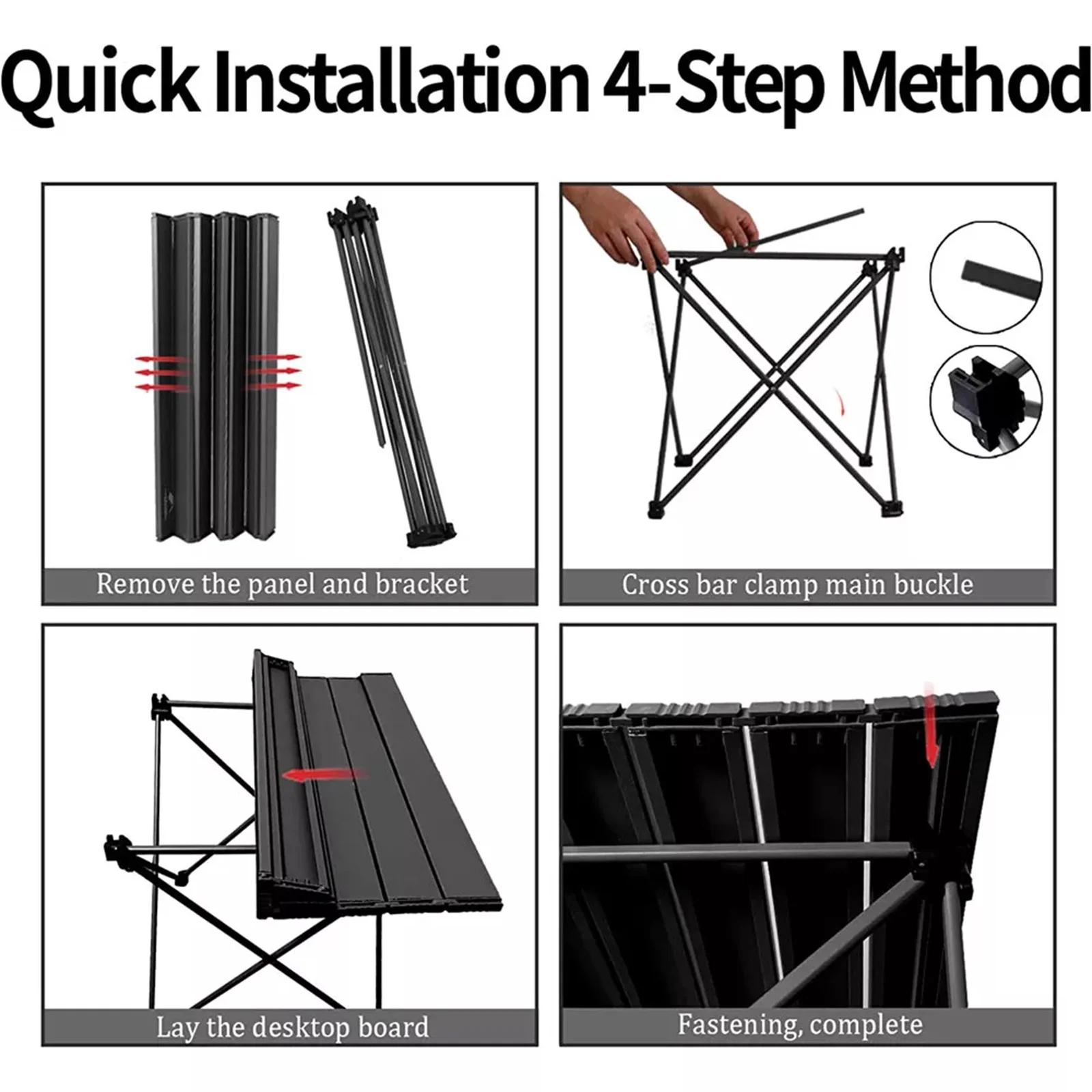 Quick Installation 4-Step Method

Remove the panel and bracket

Cross bar clamp main buckle

Lay the desktop board

Fastening, complete