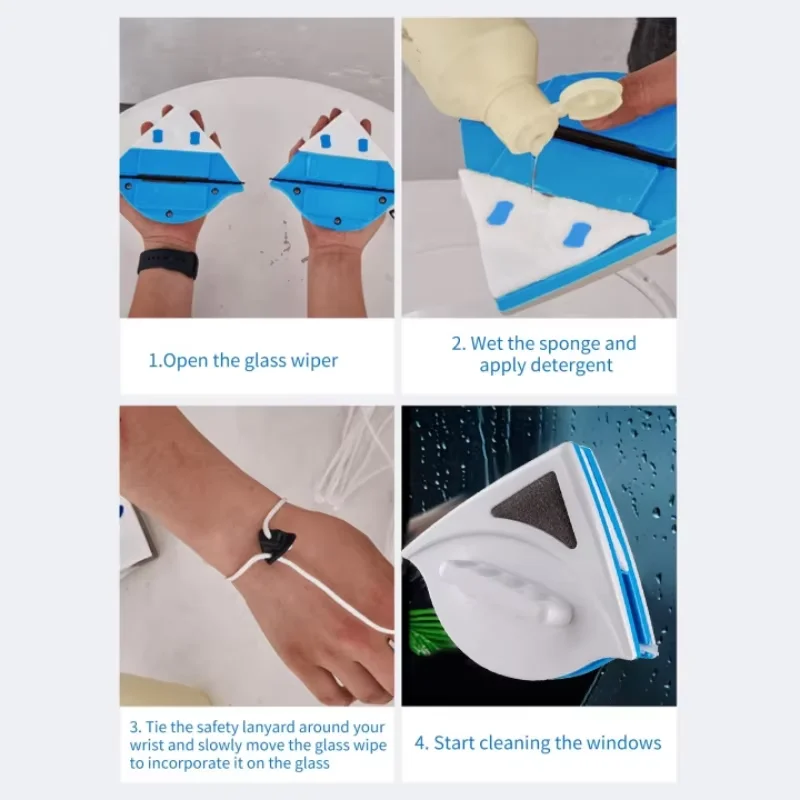 1.Open the glass wiper

2. Wet the sponge and apply detergent

3. Tie the safety lanyard around your wrist and slowly move the glass wipe to incorporate it on the glass

4. Start cleaning the windows