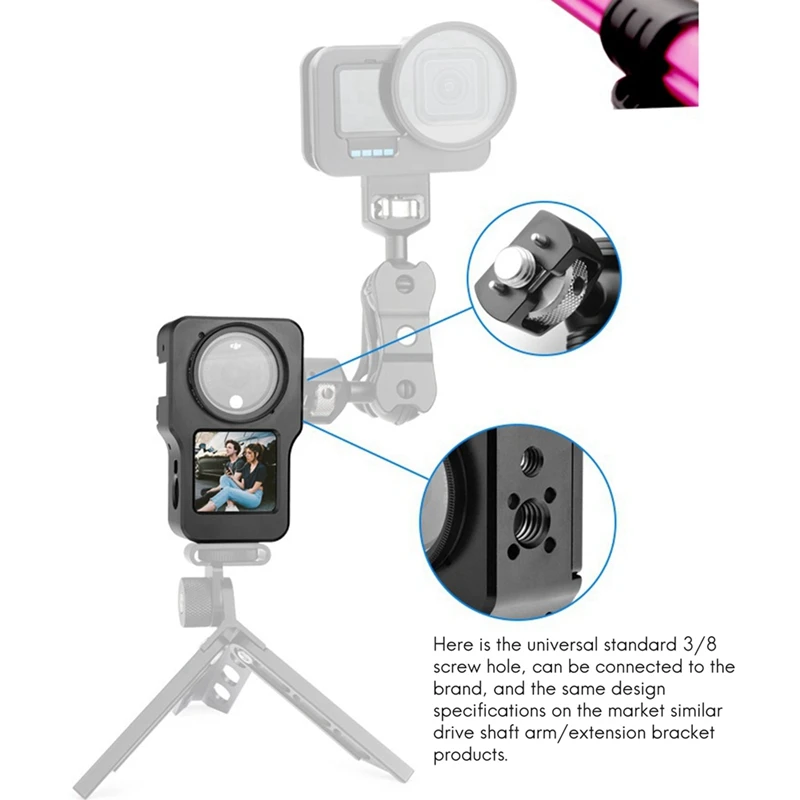 Here is the universal standard 3/8 screw hole, can be connected to the brand, and the same design specifications on the market similar drive shaft arm/extension bracket products.