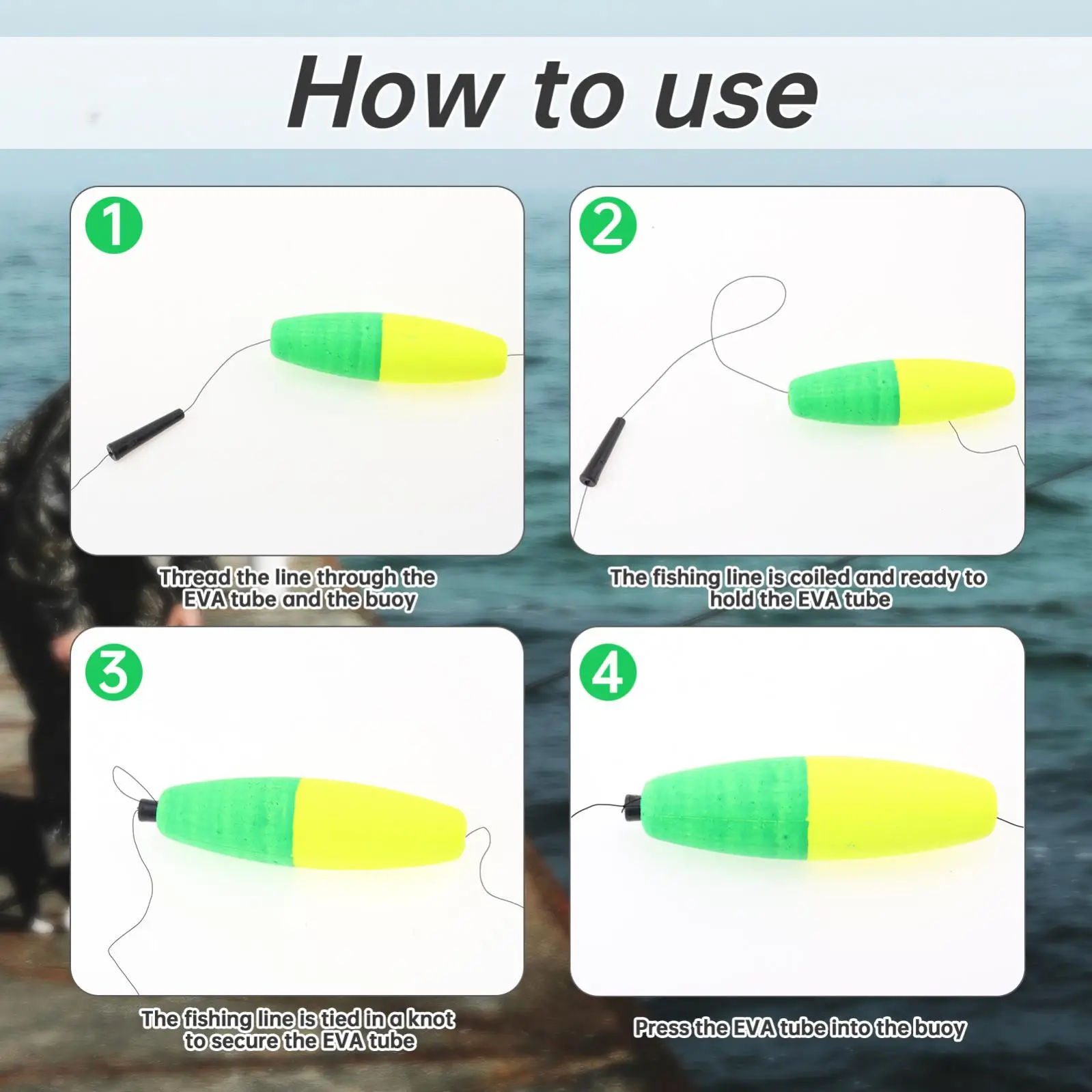 How to use

1

Thread the line through the EVA tube and the buoy

2

The fishing line is coiled and ready to hold the EVA tube

3

The fishing line is tied in a knot to secure the EVA tube

4

Press the EVA tube into the buoy