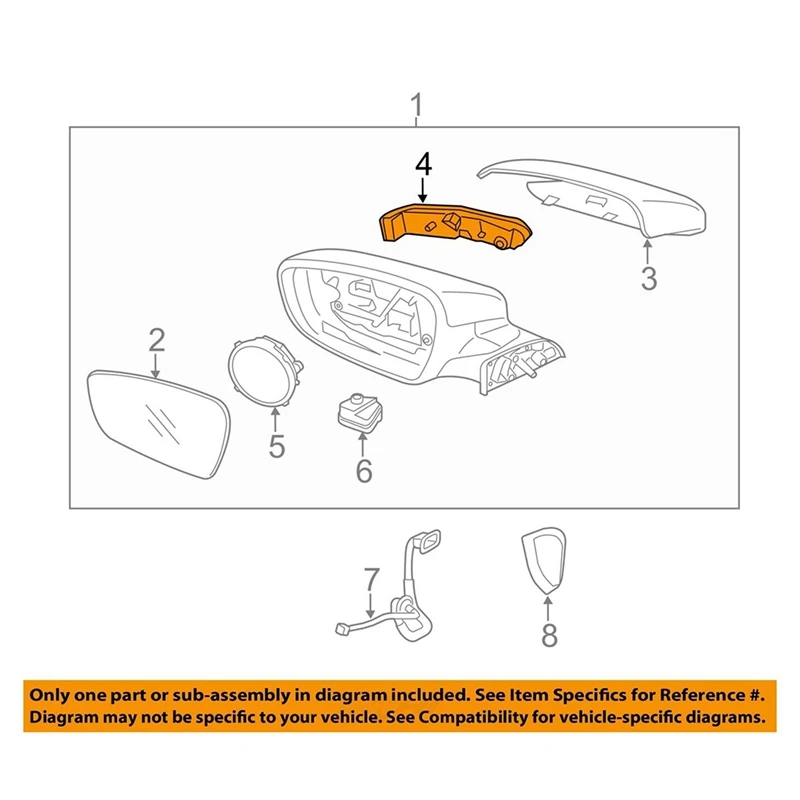 1
4
3
2
5
6
7
8

Only one part or sub-assembly in diagram included. See Item Specifics for Reference #.
Diagram may not be specific to your vehicle. See Compatibility for vehicle-specific diagrams.