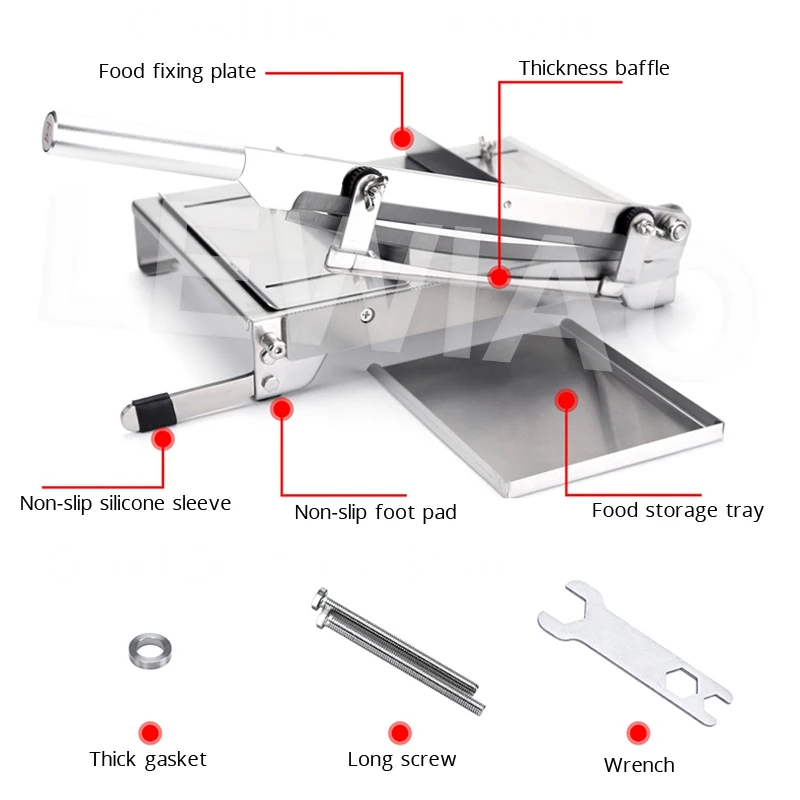 Food fixing plate
Thickness baffle
LEWIAO
Non-slip silicone sleeve
Non-slip foot pad
Food storage tray
Thick gasket
Long screw
Wrench