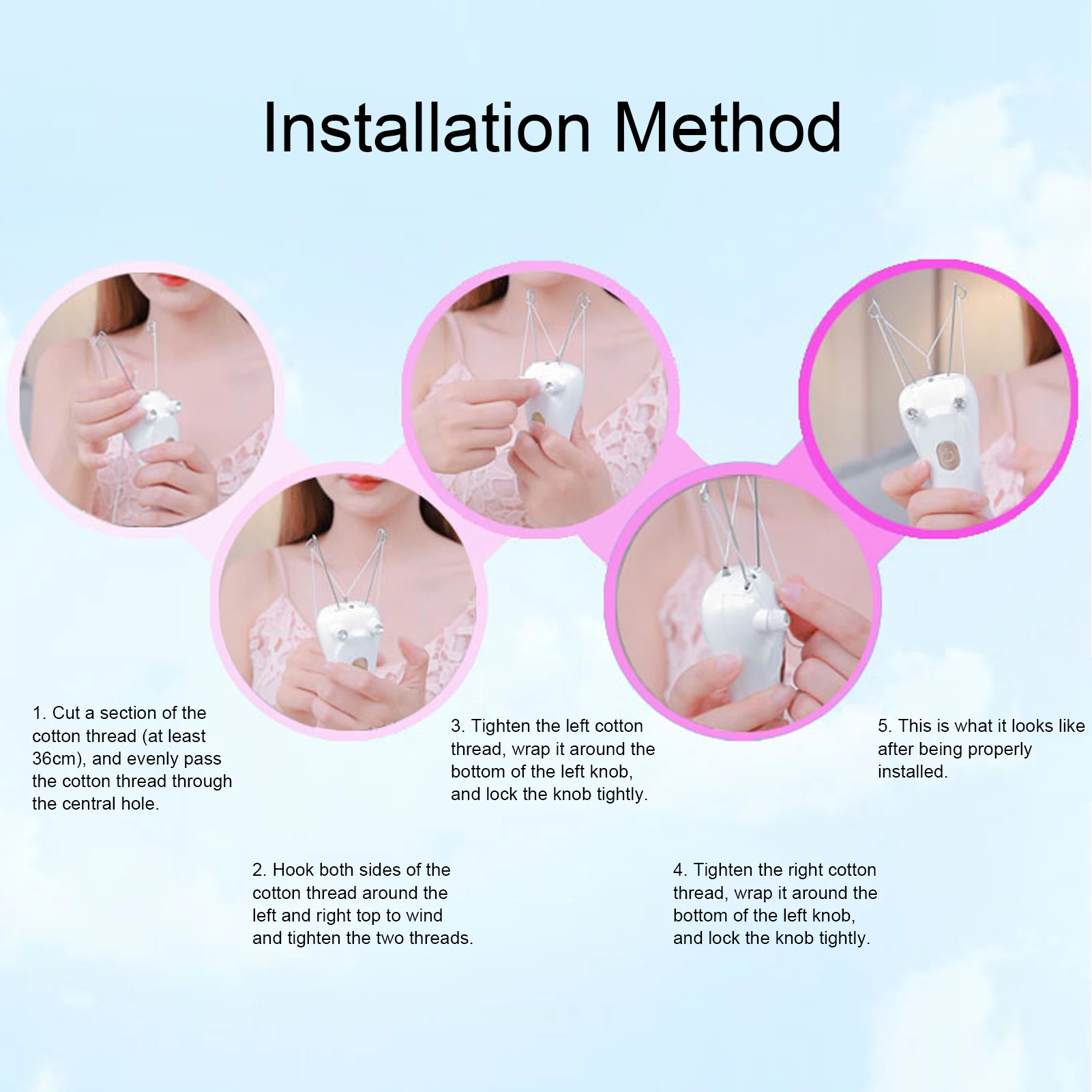 Installation Method

1. Cut a section of the cotton thread (at least 36cm), and evenly pass the cotton thread through the central hole.

2. Hook both sides of the cotton thread around the left and right top to wind and tighten the two threads.

3. Tighten the left cotton thread, wrap it around the bottom of the left knob, and lock the knob tightly.

4. Tighten the right cotton thread, wrap it around the bottom of the left knob, and lock the knob tightly.

5. This is what it looks like after being properly installed.