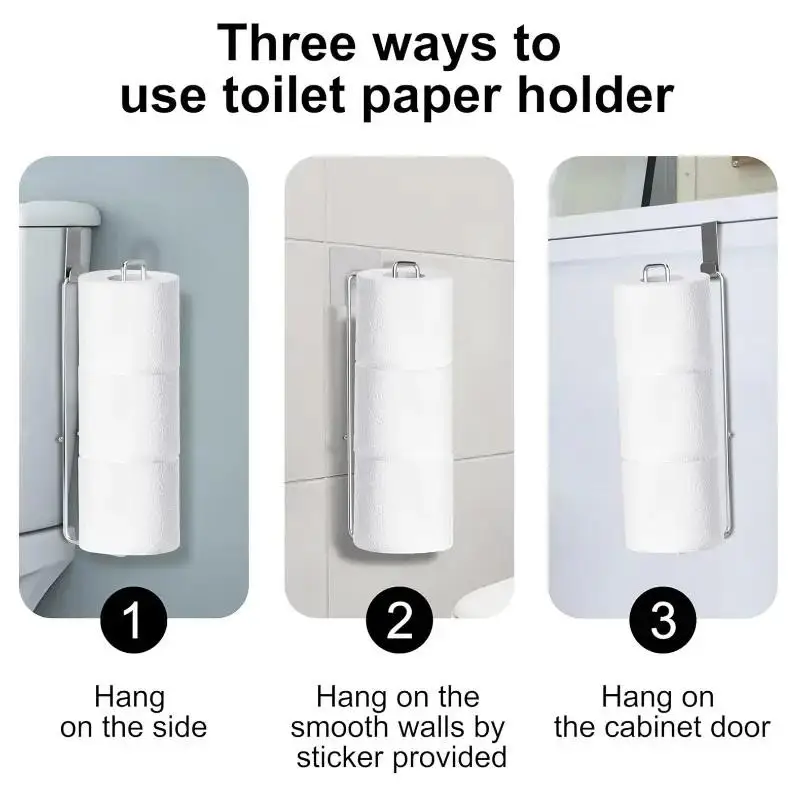 Three ways to use toilet paper holder

1

Hang on the side

2

Hang on the smooth walls by sticker provided

3

Hang on the cabinet door