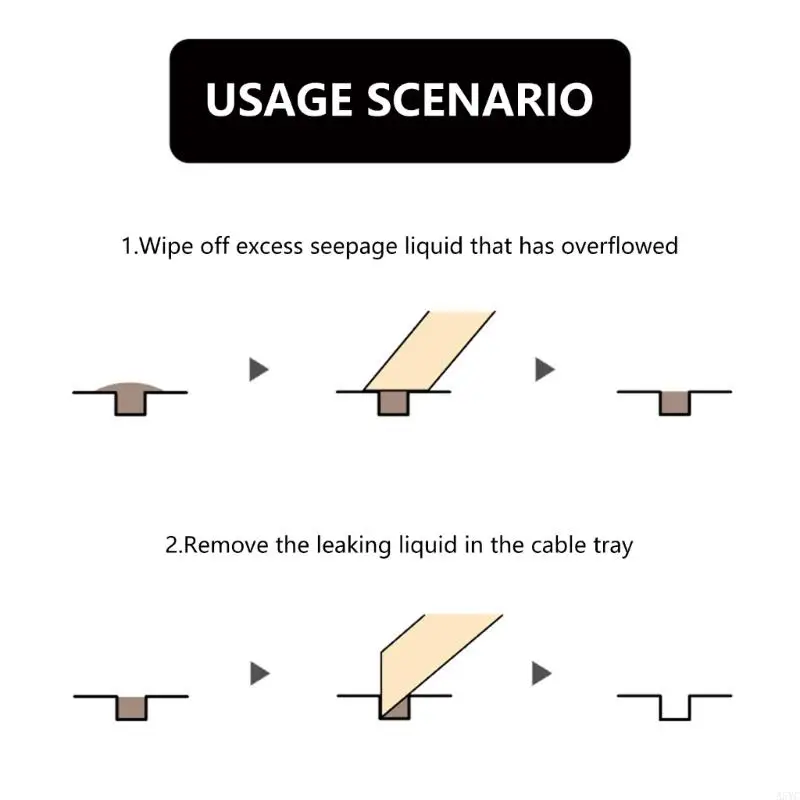 USAGE SCENARIO

1.Wipe off excess seepage liquid that has overflowed

2.Remove the leaking liquid in the cable tray