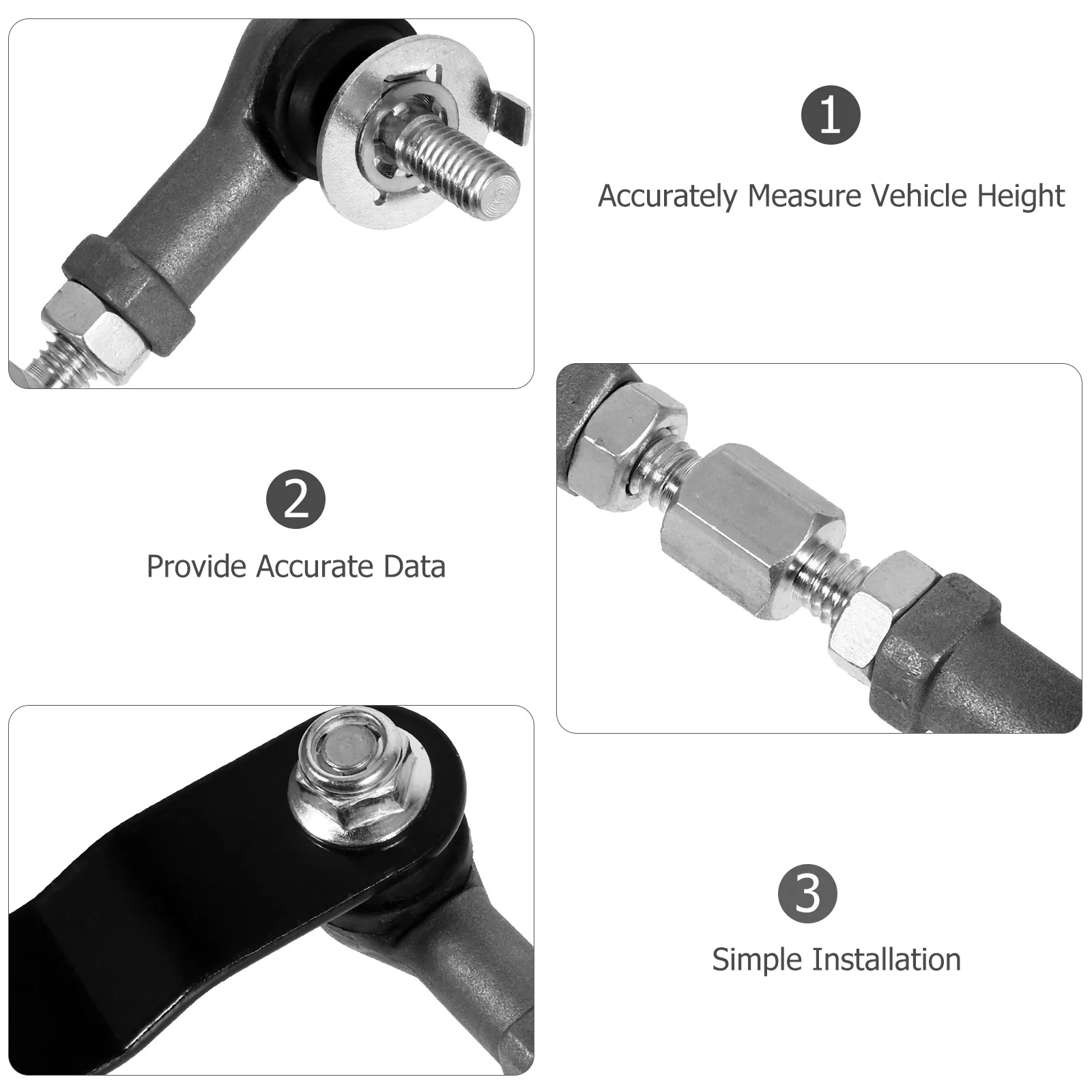 1

Accurately Measure Vehicle Height

2

Provide Accurate Data

3

Simple Installation