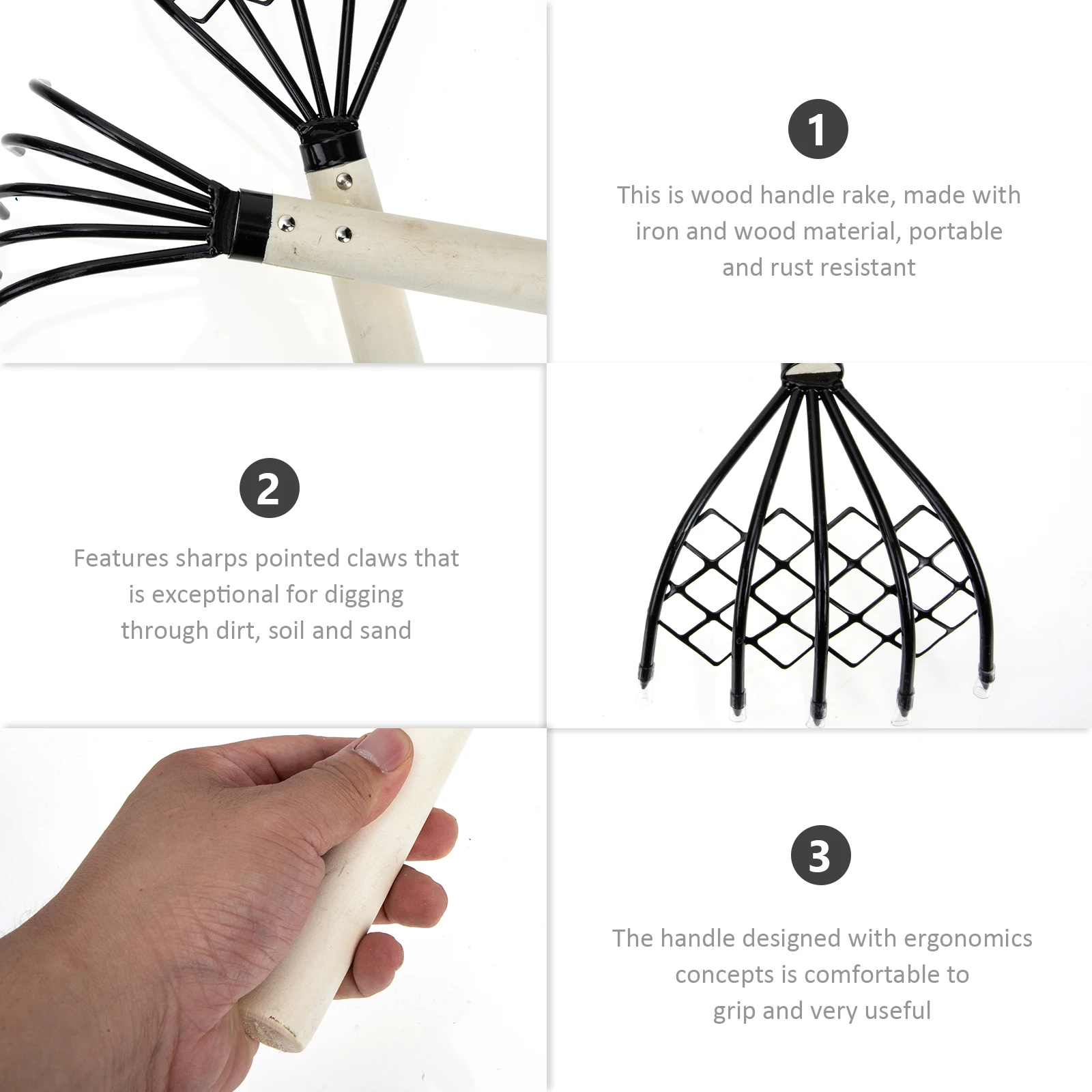 1

This is wood handle rake, made with iron and wood material, portable and rust resistant

2

Features sharps pointed claws that is exceptional for digging through dirt, soil and sand

3

The handle designed with ergonomics concepts is comfortable to grip and very useful