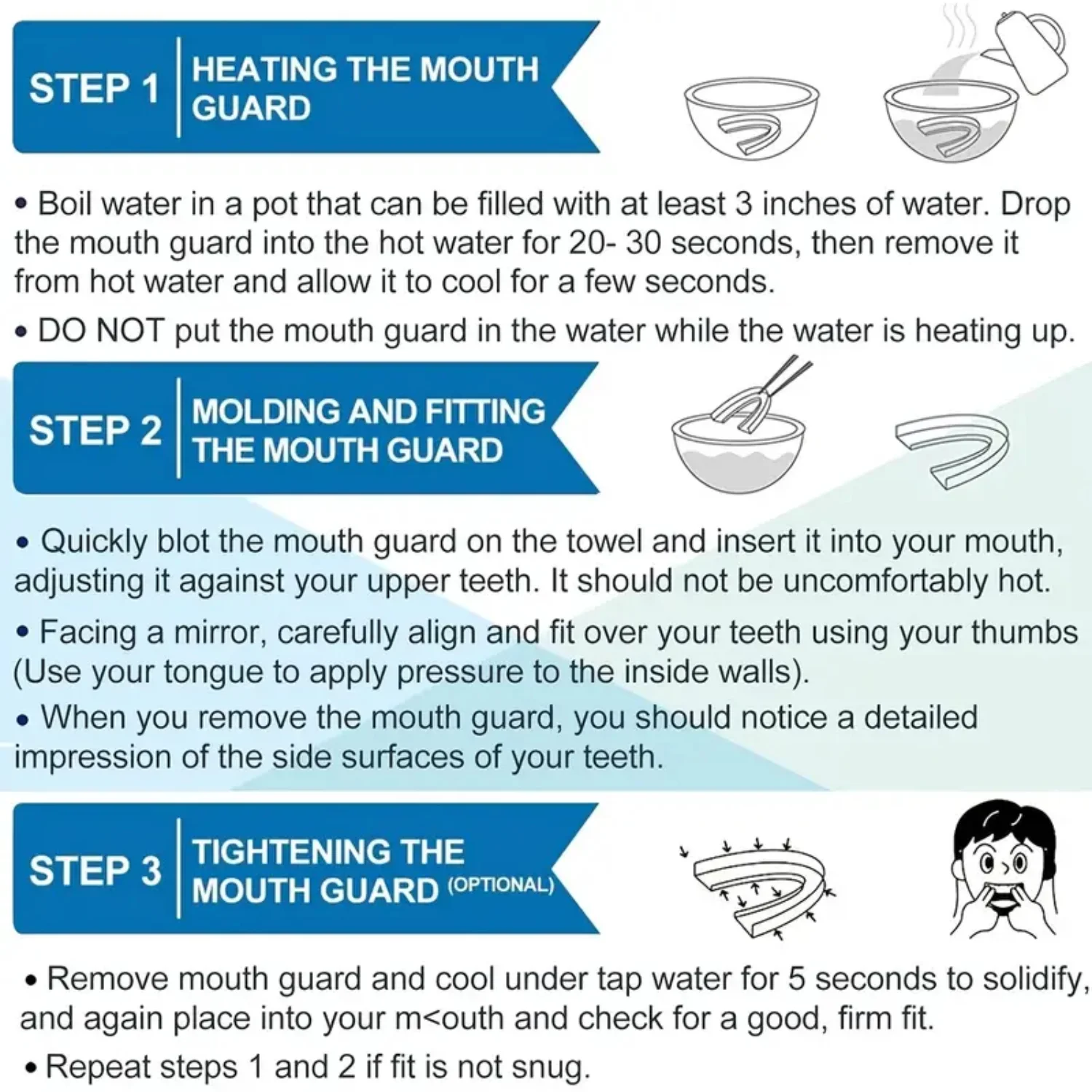 STEP 1 HEATING THE MOUTH GUARD

• Boil water in a pot that can be filled with at least 3 inches of water. Drop the mouth guard into the hot water for 20- 30 seconds, then remove it from hot water and allow it to cool for a few seconds.

• DO NOT put the mouth guard in the water while the water is heating up.

STEP 2 MOLDING AND FITTING THE MOUTH GUARD

• Quickly blot the mouth guard on the towel and insert it into your mouth, adjusting it against your upper teeth. It should not be uncomfortably hot.

• Facing a mirror, carefully align and fit over your teeth using your thumbs (Use your tongue to apply pressure to the inside walls).

• When you remove the mouth guard, you should notice a detailed impression of the side surfaces of your teeth.

STEP 3 TIGHTENING THE MOUTH GUARD (OPTIONAL)

• Remove mouth guard and cool under tap water for 5 seconds to solidify, and again place into your m<outh and check for a good, firm fit.

• Repeat steps 1 and 2 if fit is not snug.