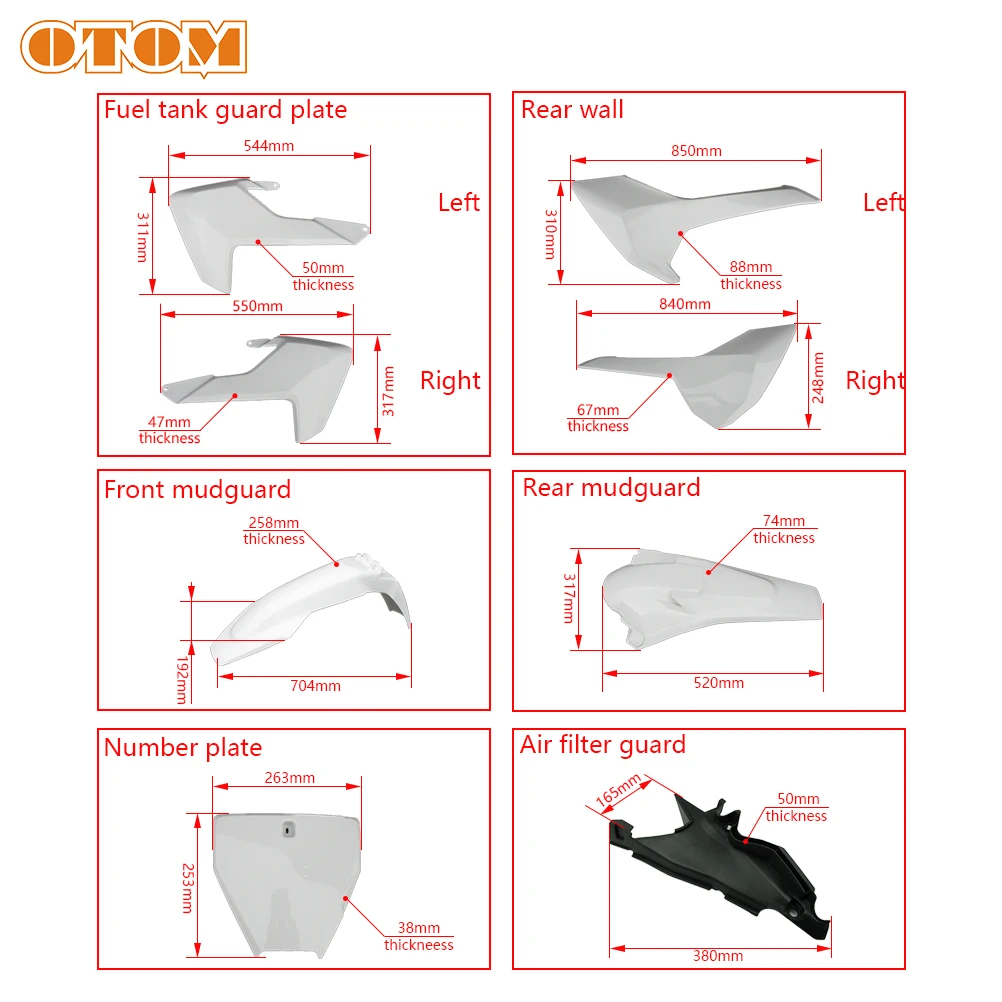 OTOM

Fuel tank guard plate

544mm
311mm
50mm thickness
Left
550mm
317mm
47mm thickness
Right

Rear wall

850mm
310mm
88mm thickness
Left
840mm
248mm
67mm thickness
Right

Front mudguard

258mm thickness
192mm
704mm

Rear mudguard

74mm thickness
317mm
520mm

Number plate

263mm
253mm
38mm thickneess

Air filter guard

165mm
50mm thickness
380mm