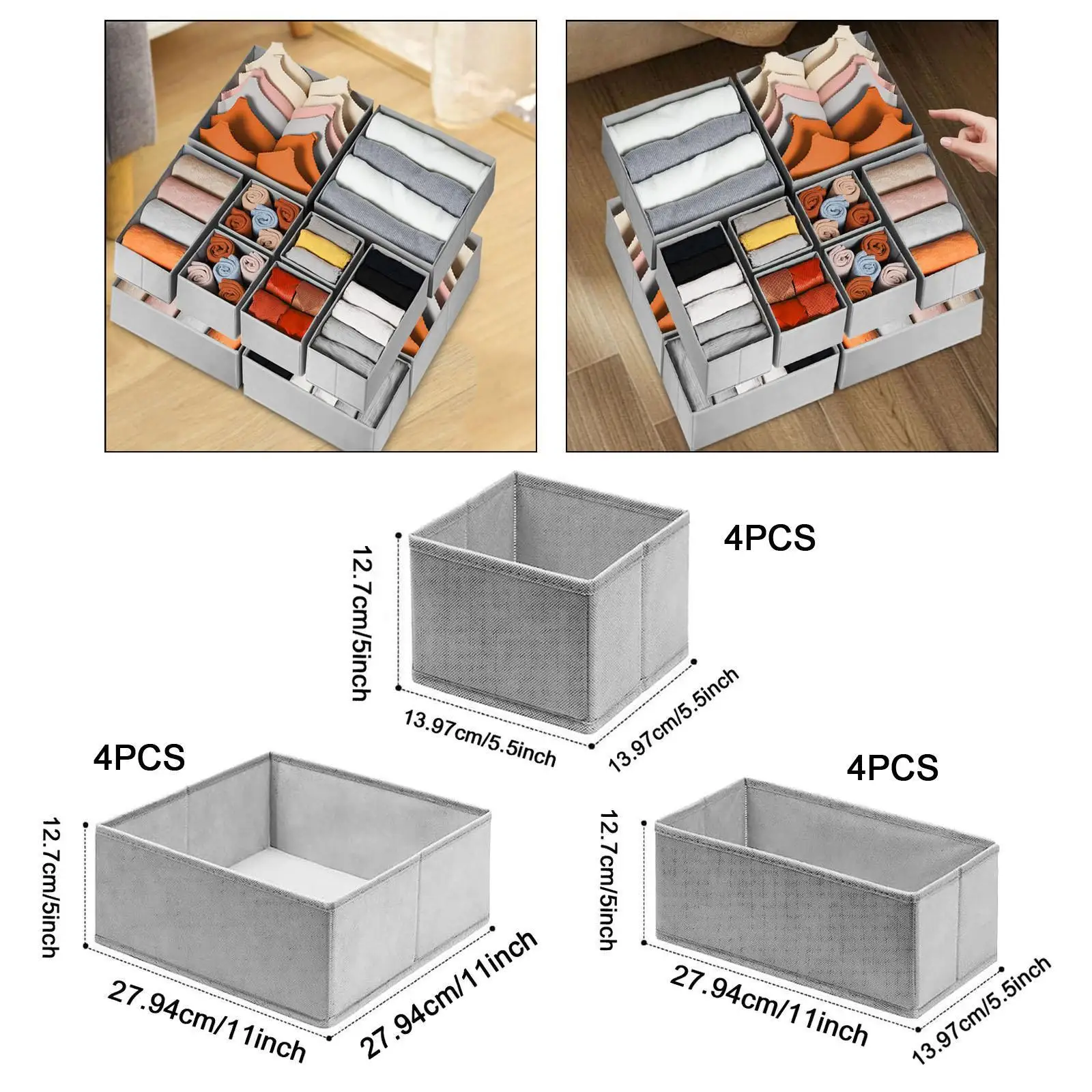 4PCS

12.7cm/5inch

13.97cm/5.5inch

13.97cm/5.5inch

4PCS

12.7cm/5inch

27.94cm/11inch

27.94cm/11inch

4PCS

12.7cm/5inch

27.94cm/11inch

13.97cm/5.5inch