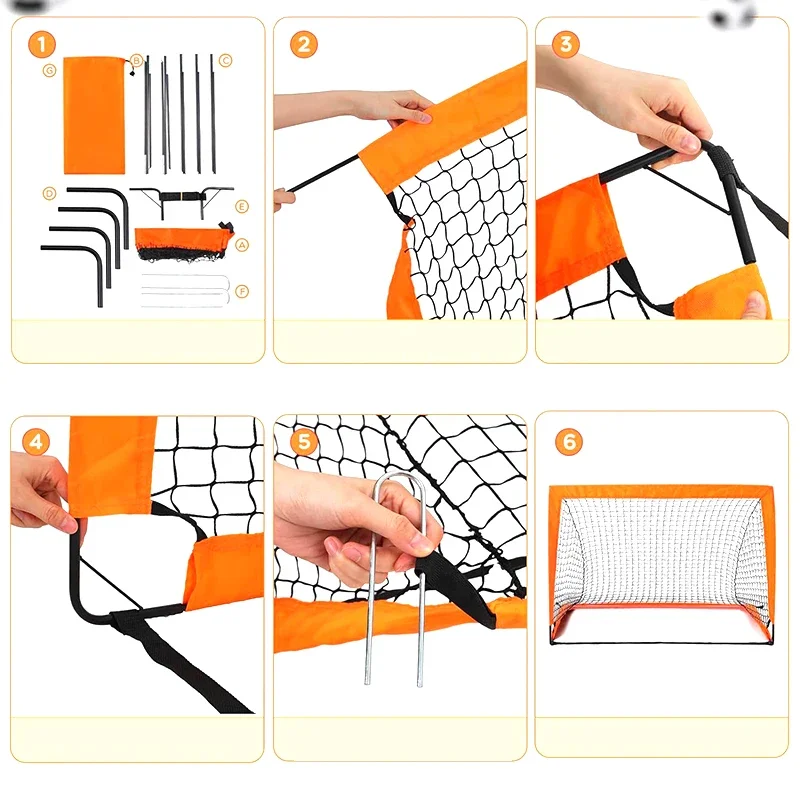 1
G
B
C
D
E
A
F
2
3
4
5
6