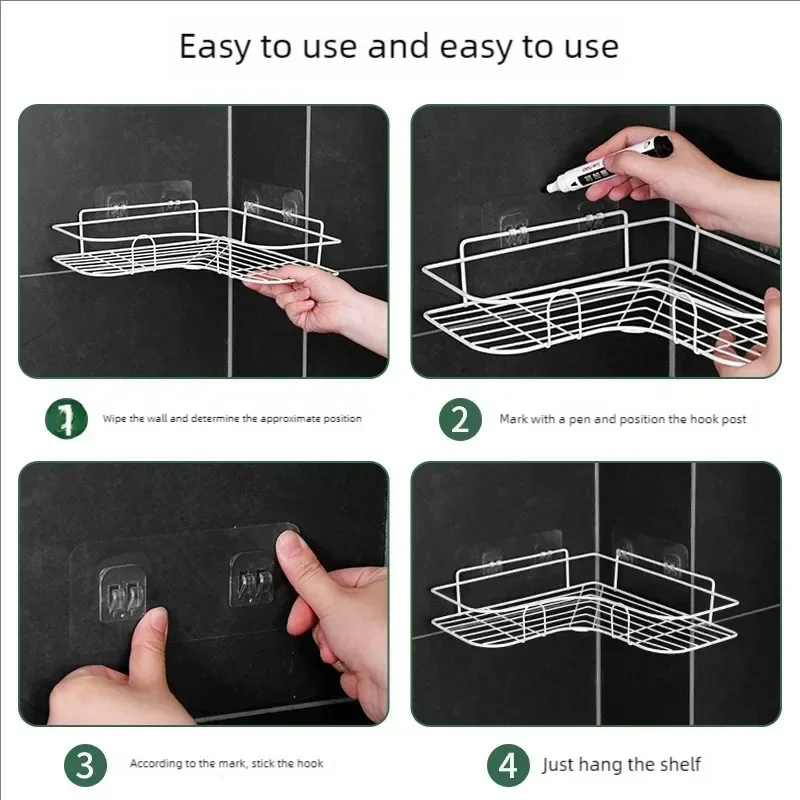 Easy to use and easy to use

1 Wipe the wall and determine the approximate position

2 Mark with a pen and position the hook post

3 According to the mark, stick the hook

4 Just hang the shelf