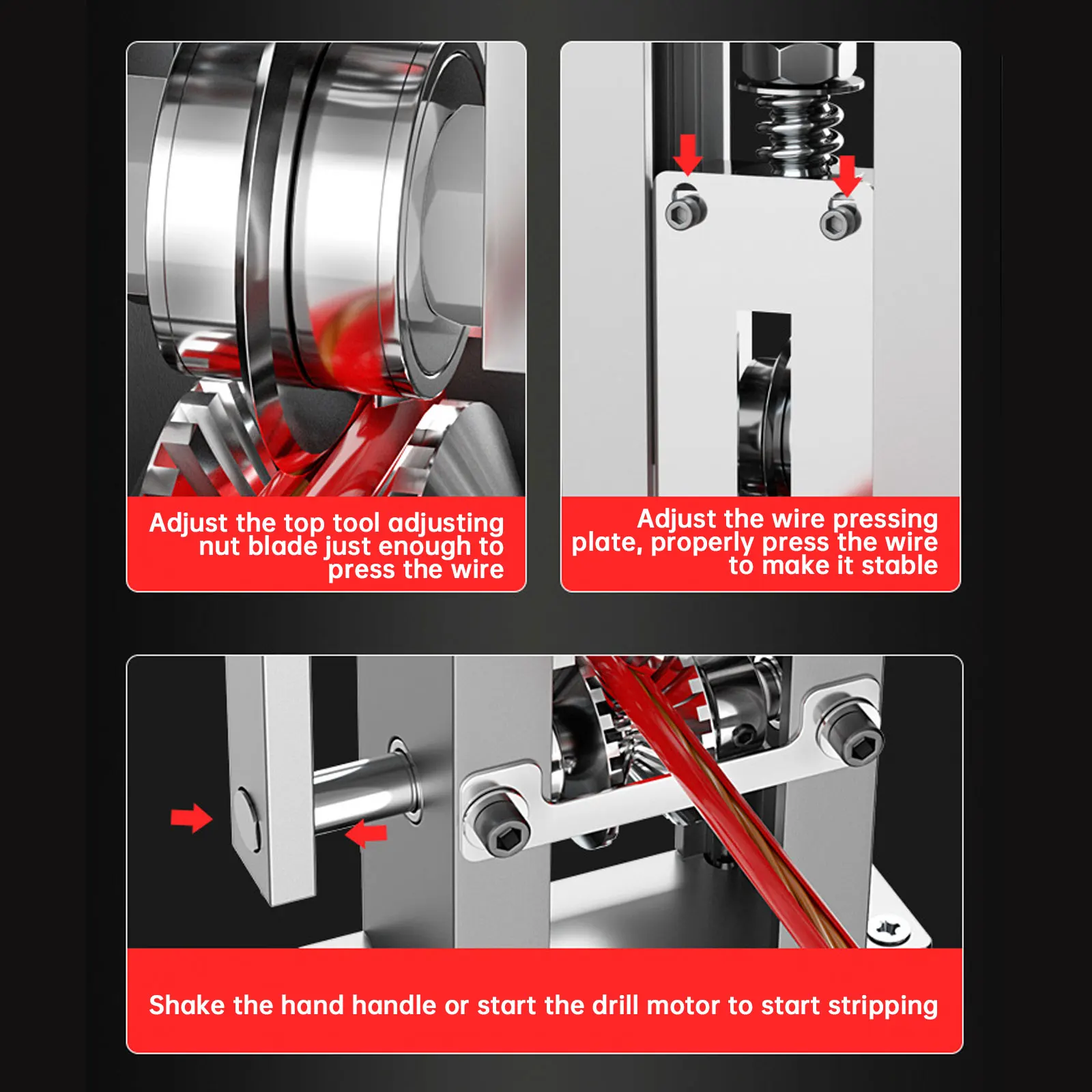 Adjust the top tool adjusting nut blade just enough to press the wire

Adjust the wire pressing plate, properly press the wire to make it stable

Shake the hand handle or start the drill motor to start stripping