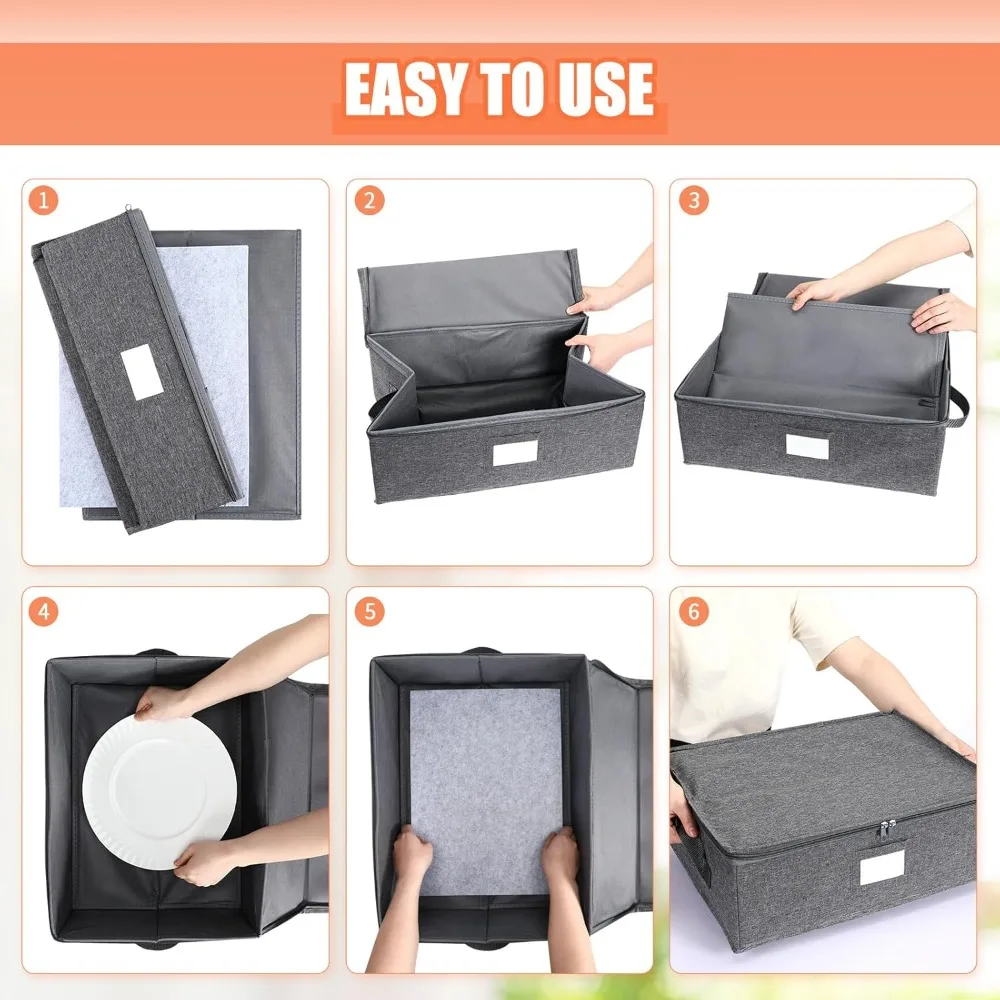 EASY TO USE

1

2

3

4

5

6