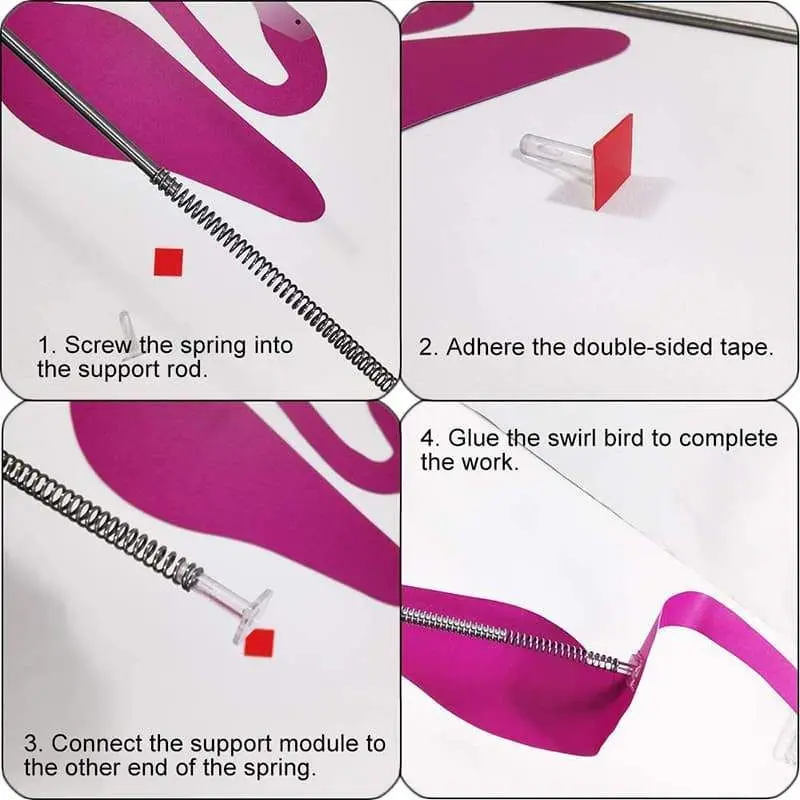 1. Screw the spring into the support rod.

2. Adhere the double-sided tape.

3. Connect the support module to the other end of the spring.

4. Glue the swirl bird to complete the work.