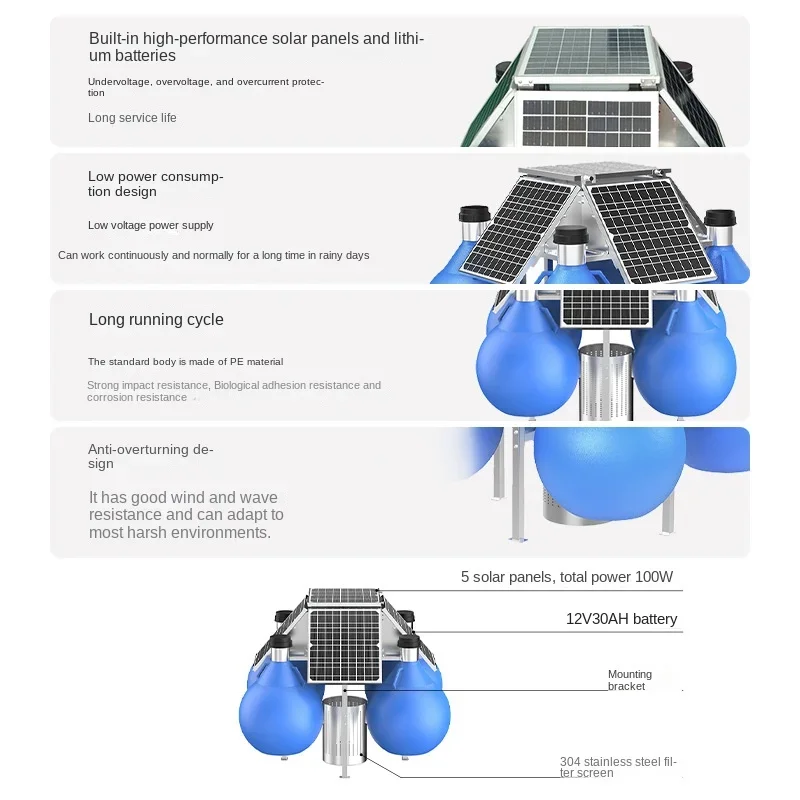 Built-in high-performance solar panels and lithium batteries

Undervoltage, overvoltage, and overcurrent protection

Long service life

Low power consumption design

Low voltage power supply

Can work continuously and normally for a long time in rainy days

Long running cycle

The standard body is made of PE material

Strong impact resistance, Biological adhesion resistance and corrosion resistance

Anti-overturning design

It has good wind and wave resistance and can adapt to most harsh environments.

5 solar panels, total power 100W

12V30AH battery

Mounting bracket

304 stainless steel filter screen