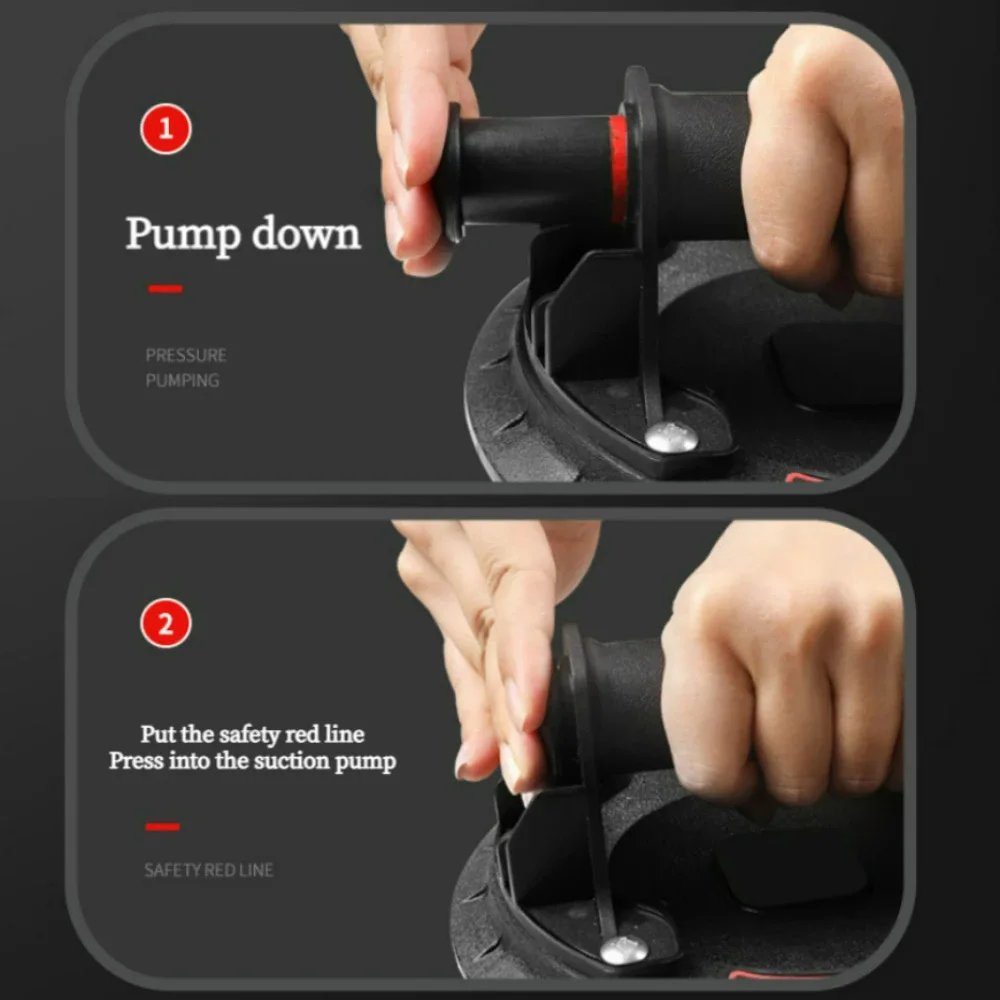 1

Pump down

PRESSURE
PUMPING

2

Put the safety red line
Press into the suction pump

SAFETY RED LINE