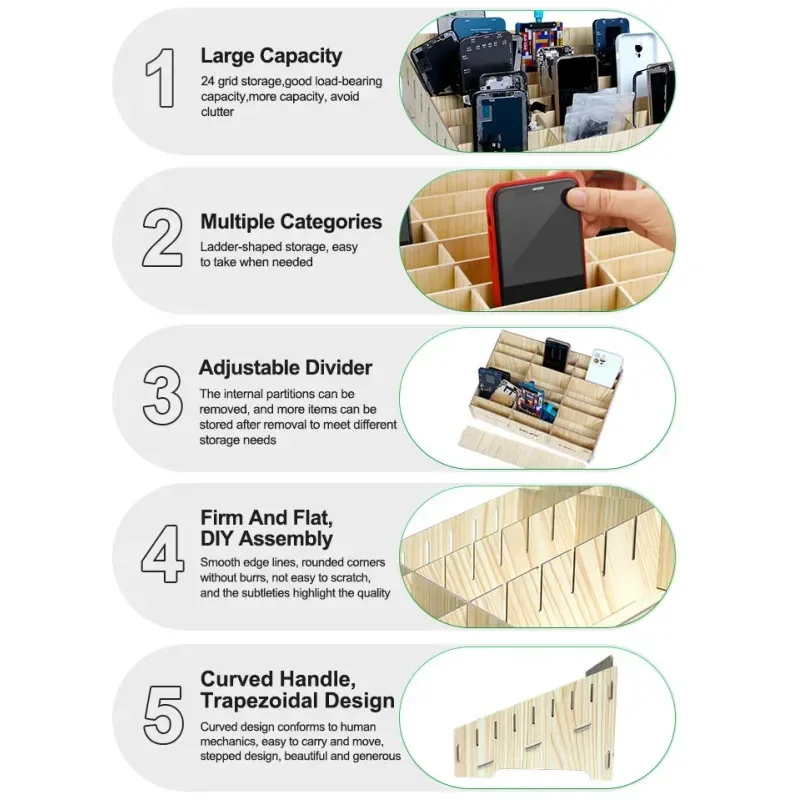 1
Large Capacity
24 grid storage,good load-bearing capacity,more capacity, avoid clutter

2
Multiple Categories
Ladder-shaped storage, easy to take when needed

3
Adjustable Divider
The internal partitions can be removed, and more items can be stored after removal to meet different storage needs

4
Firm And Flat, DIY Assembly
Smooth edge lines, rounded corners without burrs, not easy to scratch, and the subtleties highlight the quality

5
Curved Handle, Trapezoidal Design
Curved design conforms to human mechanics, easy to carry and move, stepped design, beautiful and generous