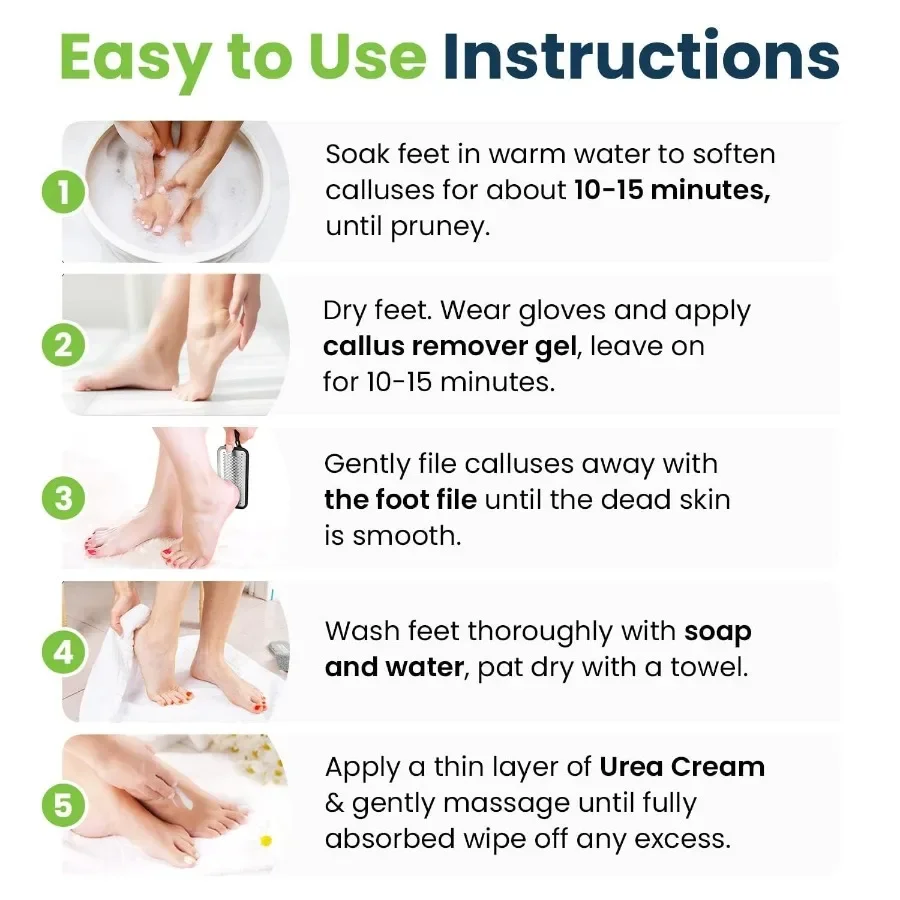 Easy to Use Instructions

1

Soak feet in warm water to soften calluses for about 10-15 minutes, until pruney.

2

Dry feet. Wear gloves and apply callus remover gel, leave on for 10-15 minutes.

3

Gently file calluses away with the foot file until the dead skin is smooth.

4

Wash feet thoroughly with soap and water, pat dry with a towel.

5

Apply a thin layer of Urea Cream & gently massage until fully absorbed wipe off any excess.