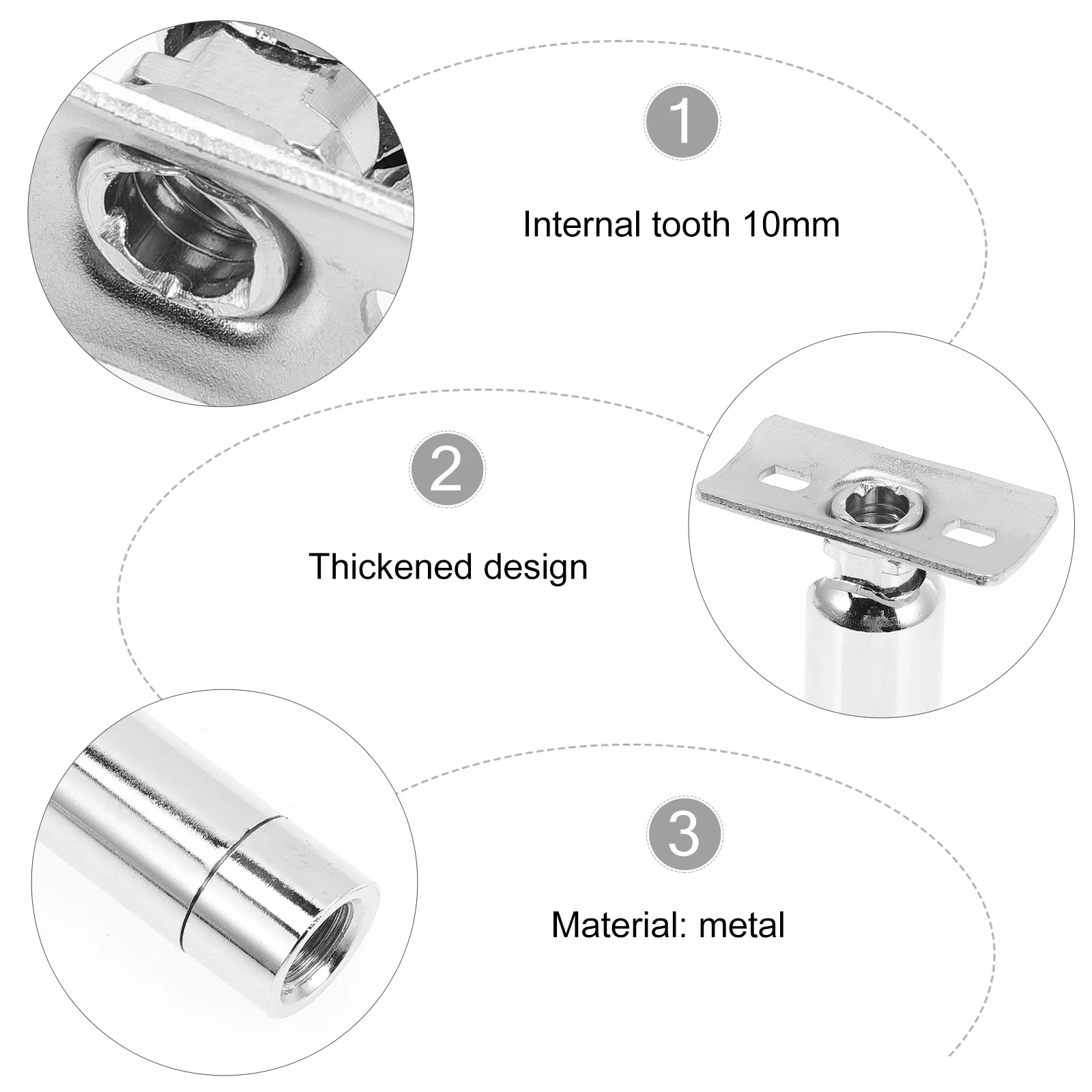 1

Internal tooth 10mm

2

Thickened design

3

Material: metal