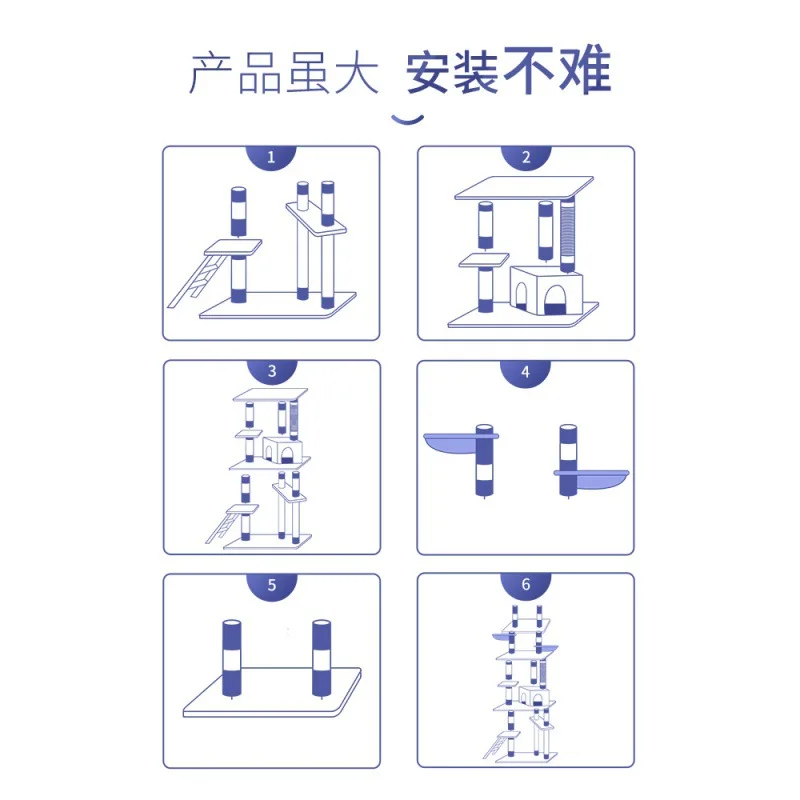 产品虽大 安装不难

1

2

3

4

5

6